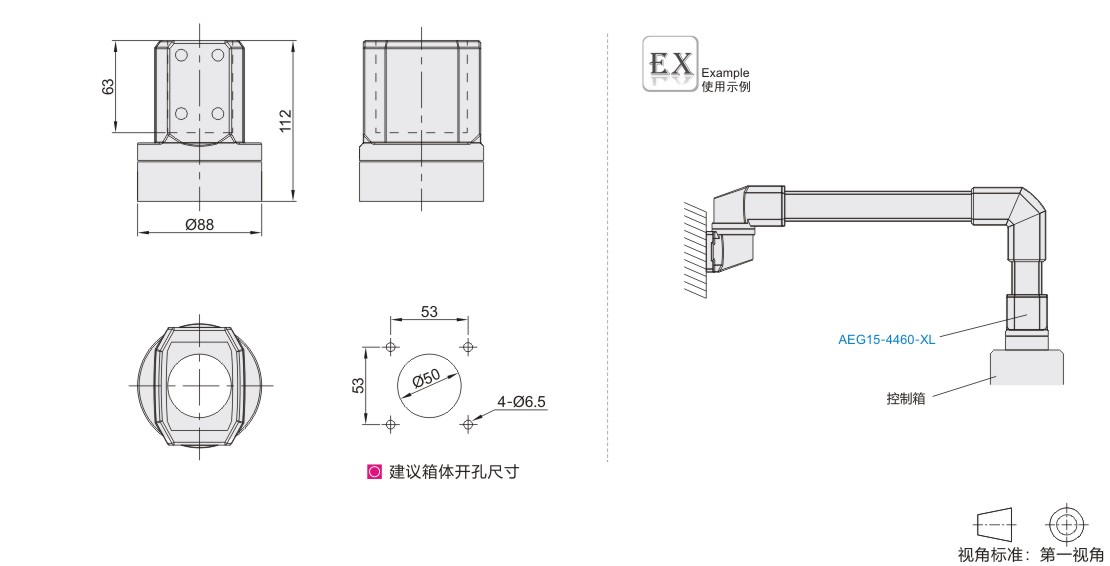 63

112

Ø88

53

53

Ø50

4-Ø6.5

建议箱体开孔尺寸

EX
Example
使用示例

AEG15-4460-XL

控制箱

视角标准：第一视角