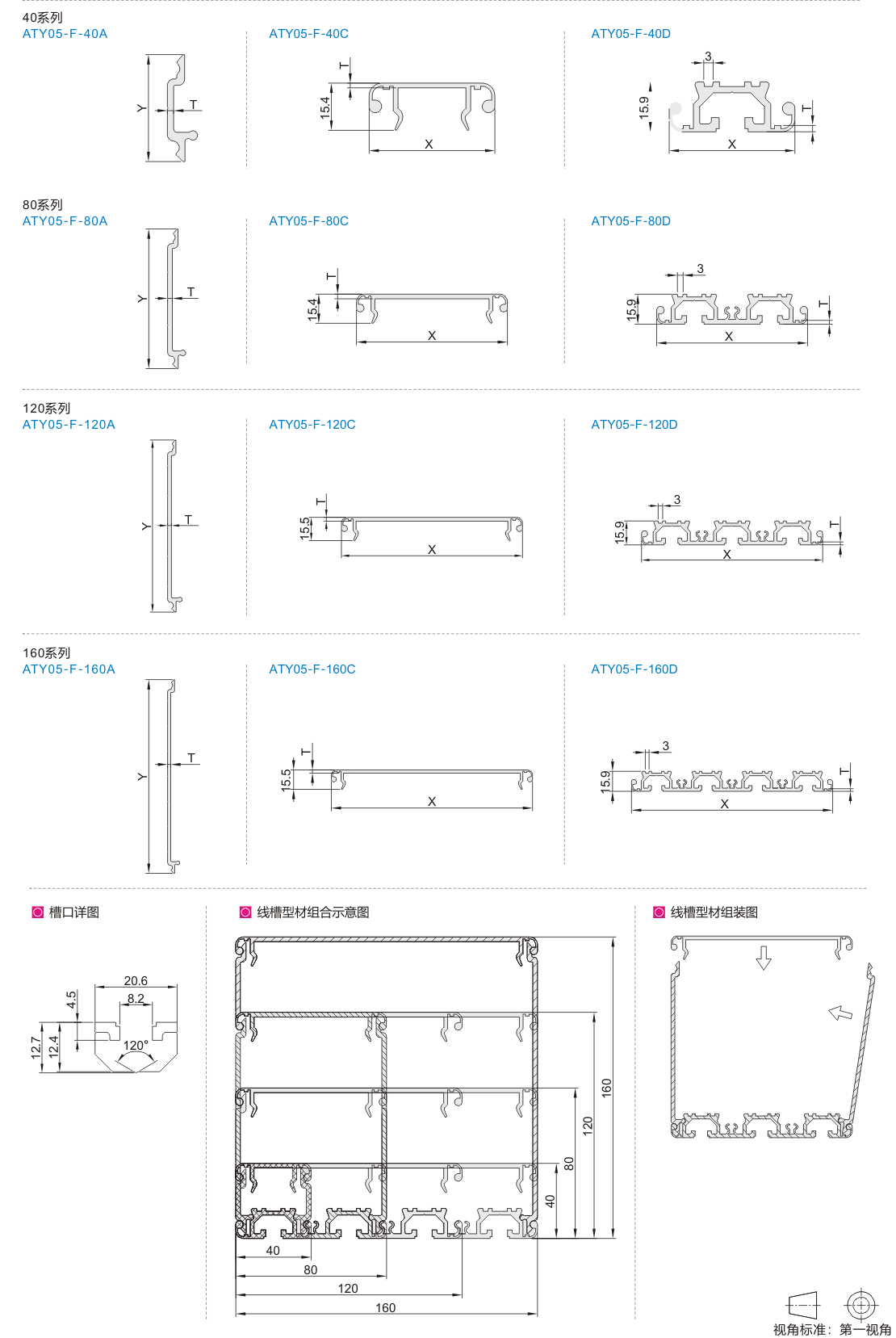 40系列
ATY05-F-40A

Y
T

ATY05-F-40C

T
15.4
X

ATY05-F-40D

3
15.9
T
X

80系列
ATY05-F-80A

Y
T

ATY05-F-80C

T
15.4
X

ATY05-F-80D

3
15.9
T
X

120系列
ATY05-F-120A

Y
T

ATY05-F-120C

T
15.5
X

ATY05-F-120D

3
15.9
T
X

160系列
ATY05-F-160A

Y
T

ATY05-F-160C

T
15.5
X

ATY05-F-160D

3
15.9
T
X

槽口详图

20.6
8.2
4.5
12.7
12.4
120°

线槽型材组合示意图

160
120
80
40
40
80
120
160

线槽型材组装图

视角标准：第一视角