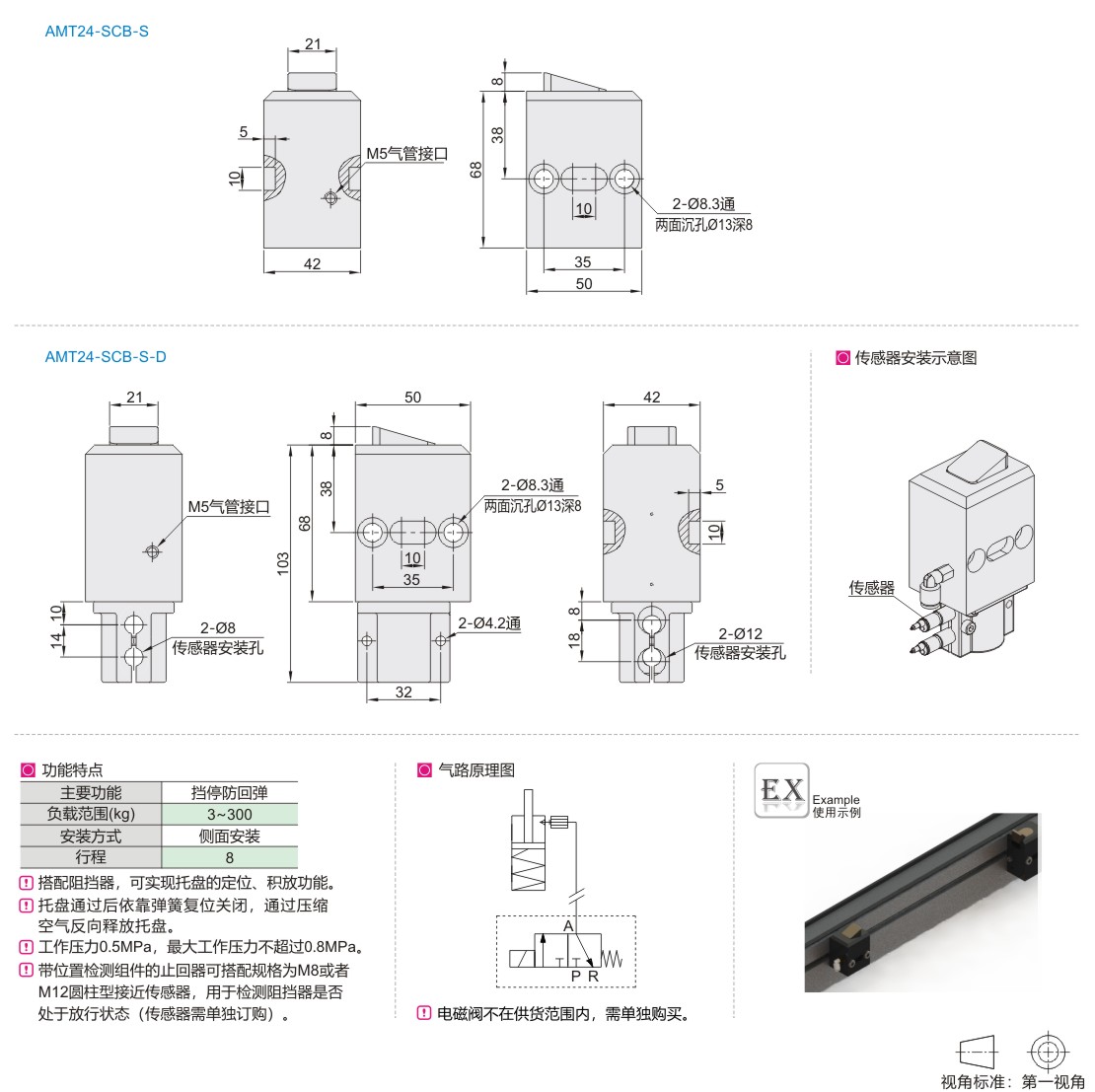 AMT24-SCB-S

21
5
10
M5气管接口
42

8
38
68
10
2-Ø8.3通
两面沉孔Ø13深8
35
50

AMT24-SCB-S-D

21
M5气管接口
10
14
2-Ø8
传感器安装孔

50
8
38
68
103
2-Ø8.3通
两面沉孔Ø13深8
10
35
2-Ø4.2通
32

42
5
10
8
18
2-Ø12
传感器安装孔

传感器安装示意图
传感器

功能特点

| 主要功能 | 挡停防回弹 |
|---|---|
| 负载范围(kg) | 3~300 |
| 安装方式 | 侧面安装 |
| 行程 | 8 |

搭配阻挡器，可实现托盘的定位、积放功能。
托盘通过后依靠弹簧复位关闭，通过压缩空气反向释放托盘。
工作压力0.5MPa，最大工作压力不超过0.8MPa。
带位置检测组件的止回器可搭配规格为M8或者M12圆柱型接近传感器，用于检测阻挡器是否处于放行状态（传感器需单独订购）。

气路原理图
A
P R
电磁阀不在供货范围内，需单独购买。

EX
Example
使用示例

视角标准：第一视角