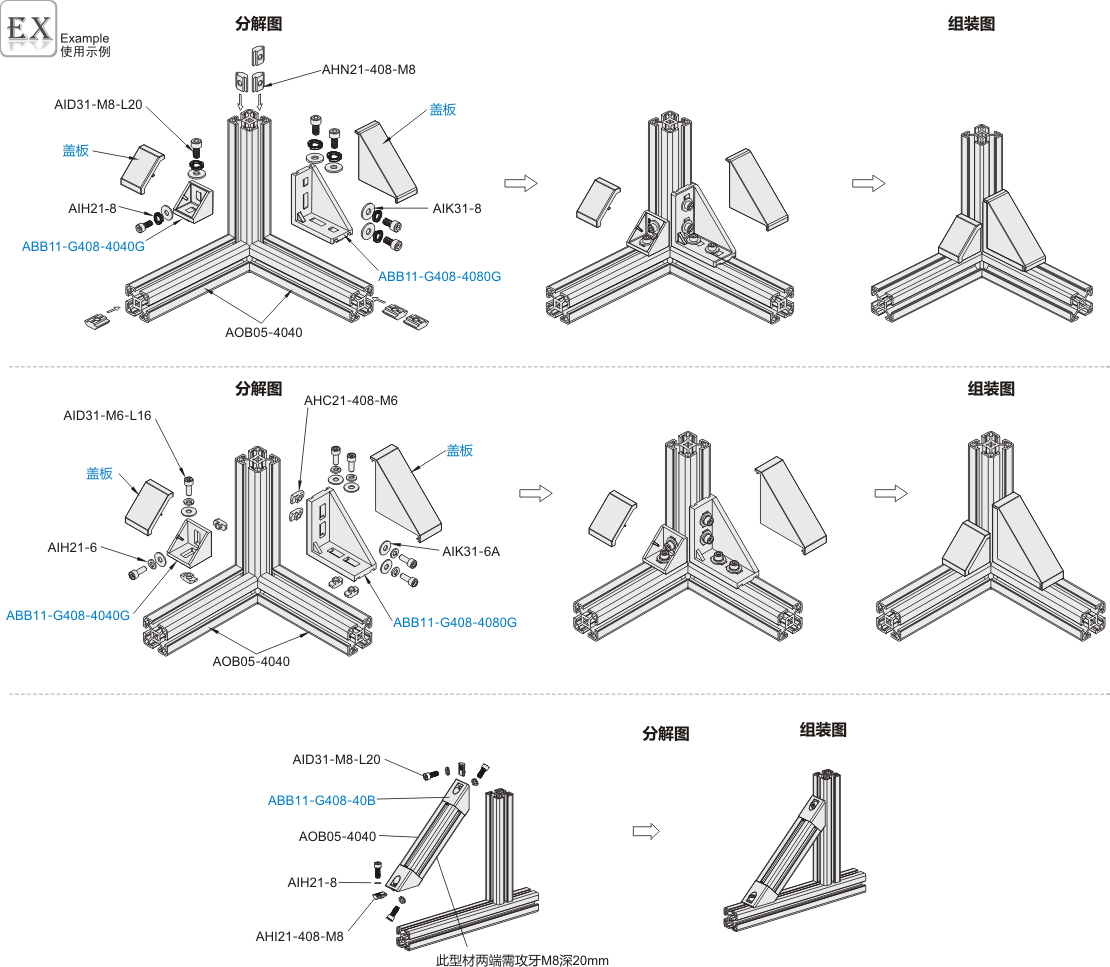 EX
Example
使用示例

分解图

组装图

AHN21-408-M8
AID31-M8-L20
盖板
盖板
AIH21-8
AIK31-8
ABB11-G408-4040G
ABB11-G408-4080G
AOB05-4040

分解图

组装图

AID31-M6-L16
AHC21-408-M6
盖板
盖板
AIH21-6
AIK31-6A
ABB11-G408-4040G
ABB11-G408-4080G
AOB05-4040

分解图

组装图

AID31-M8-L20
ABB11-G408-40B
AOB05-4040
AIH21-8
AHI21-408-M8
此型材两端需攻牙M8深20mm