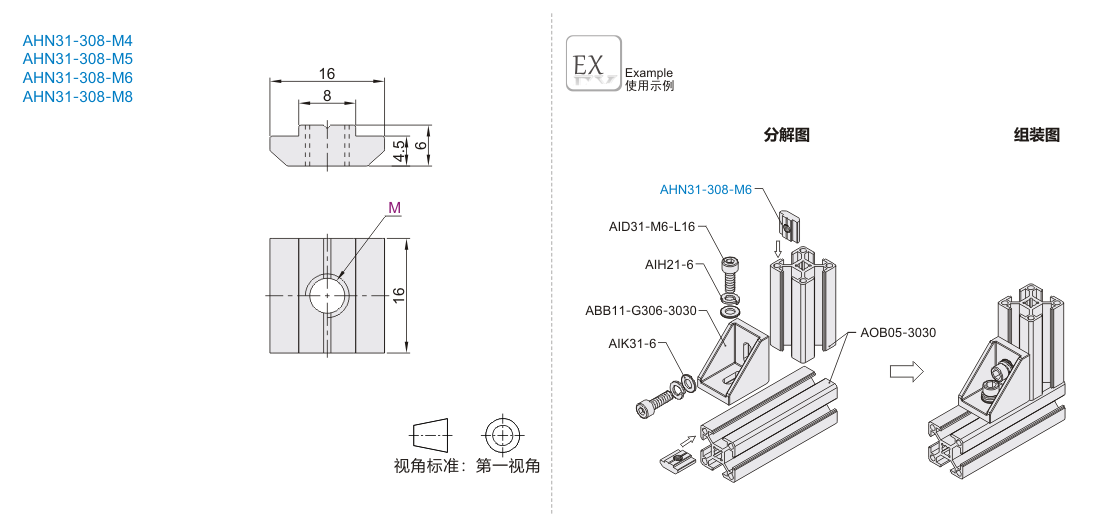 AHN31-308-M4
AHN31-308-M5
AHN31-308-M6
AHN31-308-M8

16
8
4.5
6

M
16

视角标准：第一视角

EX
Example
使用示例

分解图

组装图

AHN31-308-M6
AID31-M6-L16
AIH21-6
ABB11-G306-3030
AIK31-6
AOB05-3030