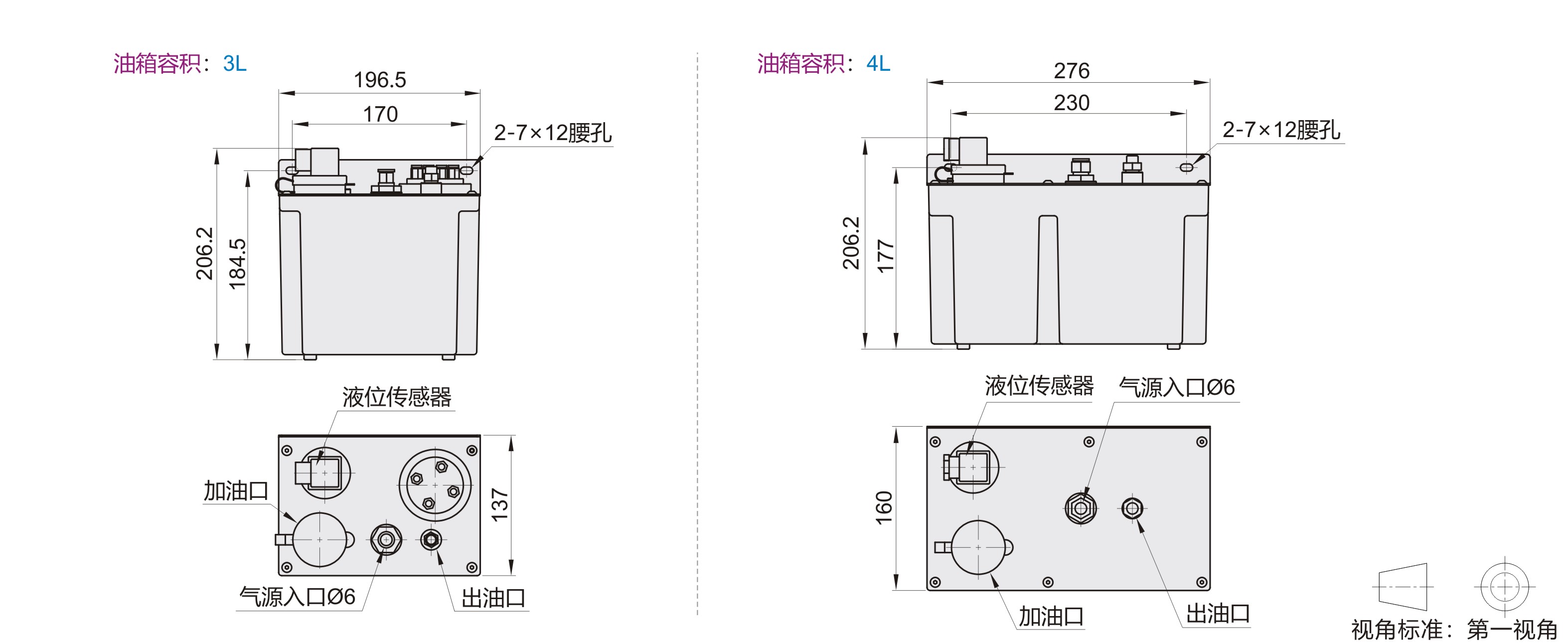 油箱容积：3L

196.5
170
2-7×12腰孔
206.2
184.5

液位传感器
加油口
137
气源入口Ø6
出油口

油箱容积：4L

276
230
2-7×12腰孔
206.2
177

液位传感器
气源入口Ø6
160
加油口
出油口

视角标准：第一视角