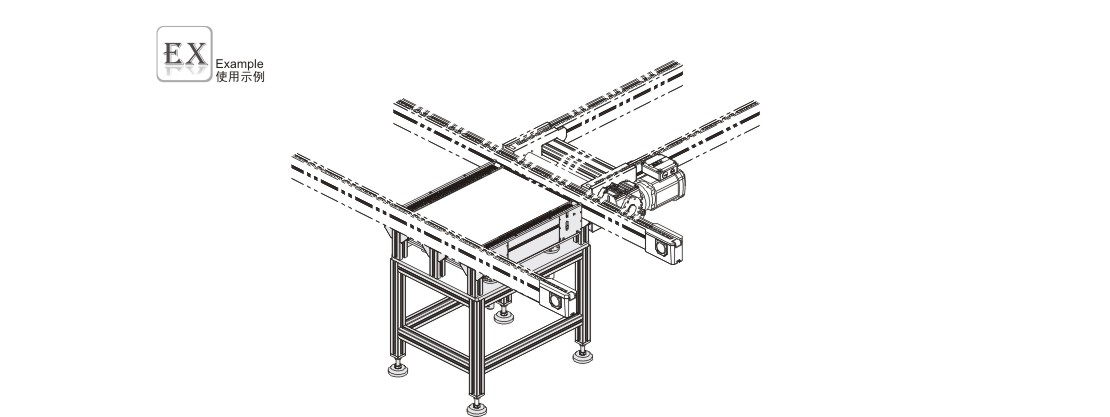 EX
Example
使用示例