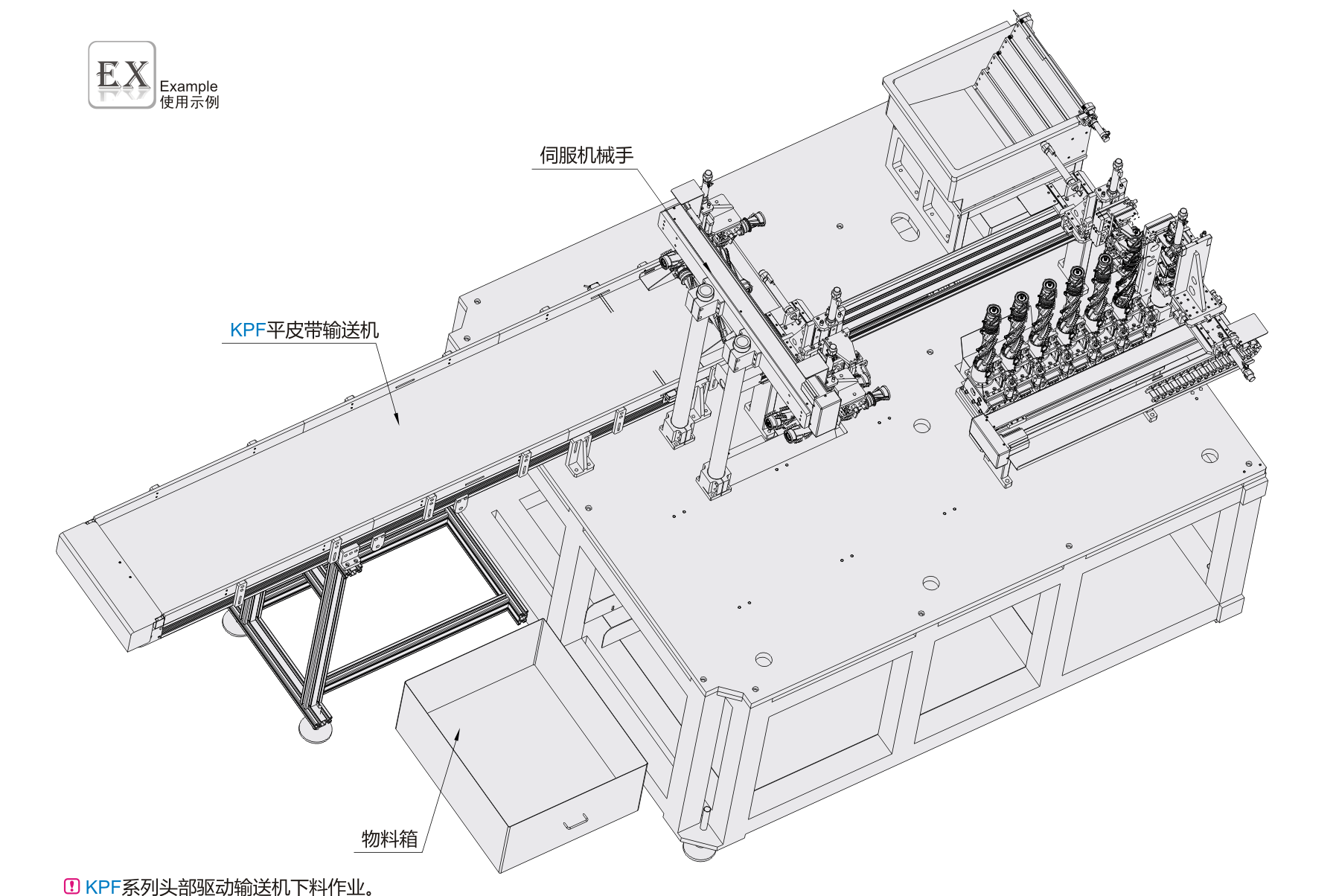 EX
Example
使用示例

伺服机械手

KPF平皮带输送机

物料箱

KPF系列头部驱动输送机下料作业。