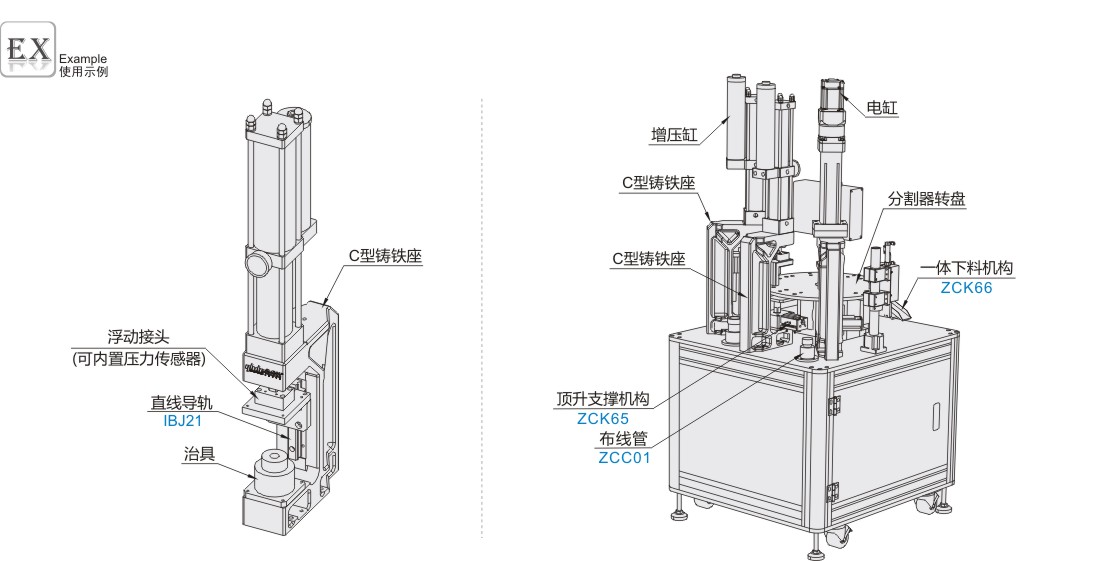 EX
Example
使用示例

C型铸铁座

浮动接头
(可内置压力传感器)

直线导轨
IBJ21

治具

增压缸

电缸

C型铸铁座

分割器转盘

C型铸铁座

一体下料机构
ZCK66

顶升支撑机构
ZCK65

布线管
ZCC01