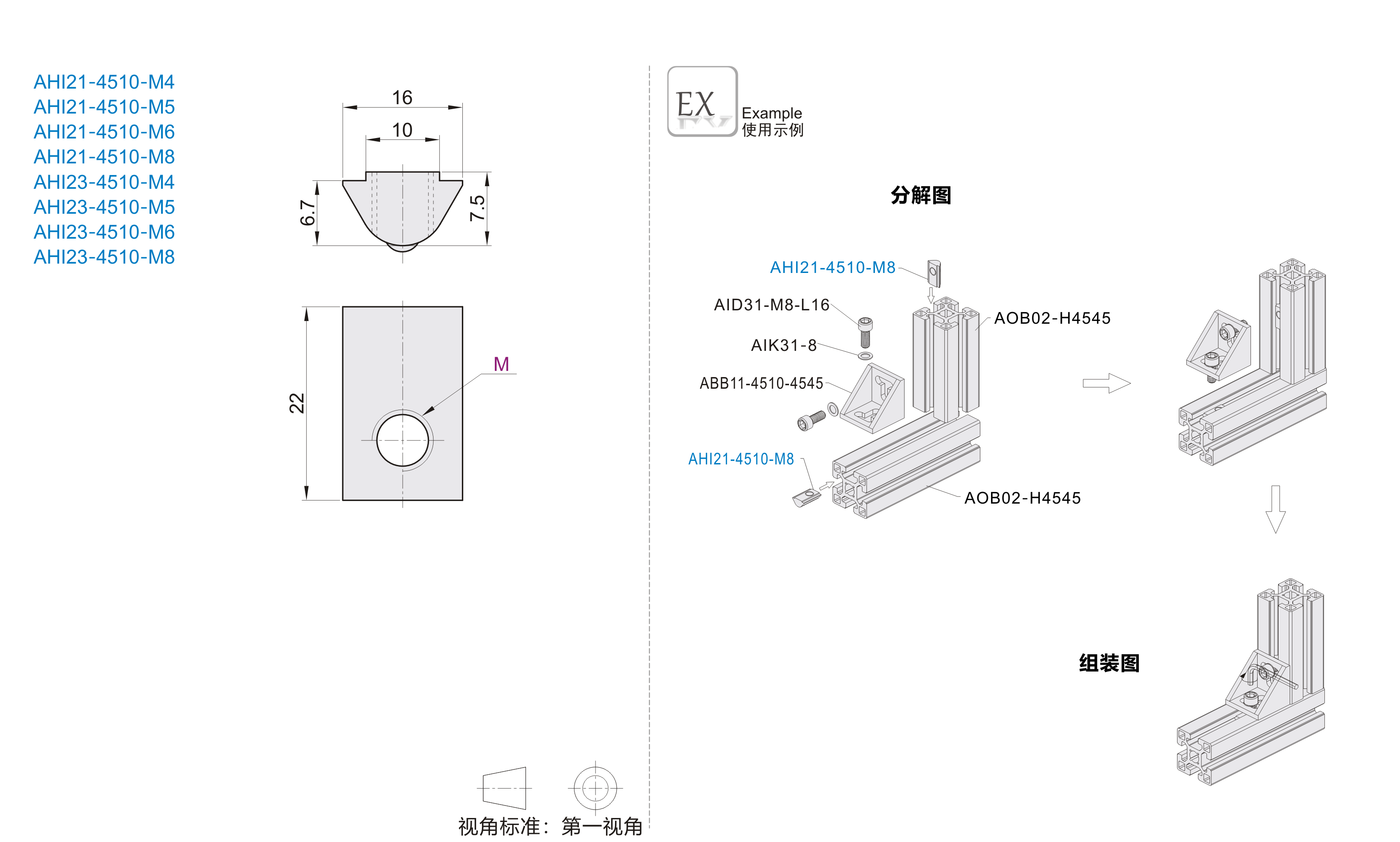 AHI21-4510-M4
AHI21-4510-M5
AHI21-4510-M6
AHI21-4510-M8
AHI23-4510-M4
AHI23-4510-M5
AHI23-4510-M6
AHI23-4510-M8

16
10
6.7
7.5
22
M

视角标准：第一视角

EX
Example
使用示例

分解图

AHI21-4510-M8
AID31-M8-L16
AIK31-8
ABB11-4510-4545
AHI21-4510-M8
AOB02-H4545
AOB02-H4545

组装图