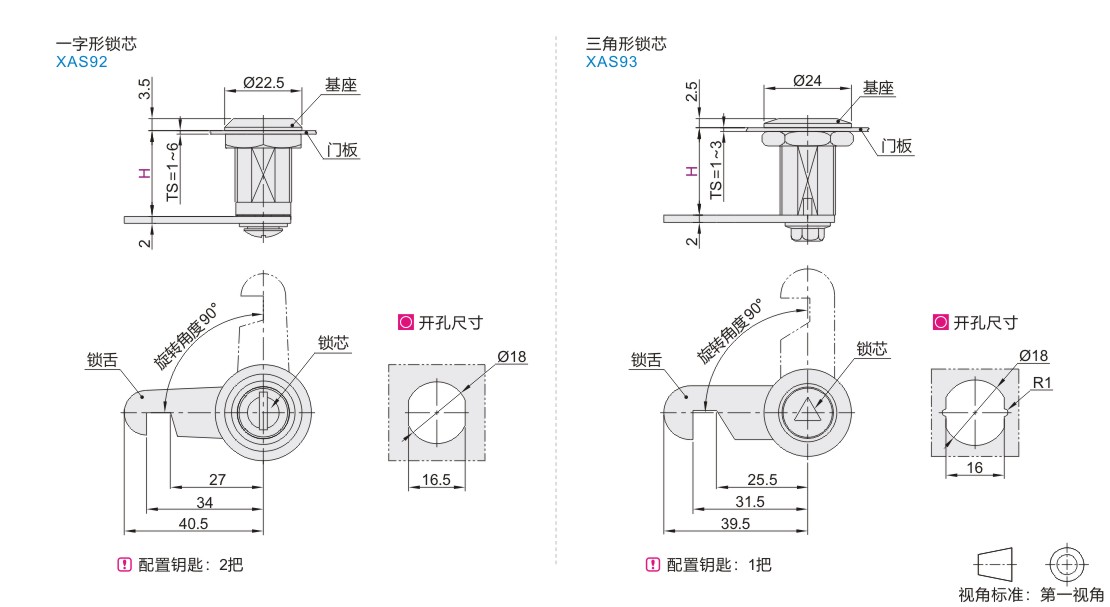 一字形锁芯
XAS92

3.5
Ø22.5
基座
门板
H
TS=1~6
2

旋转角度90°
锁舌
锁芯
27
34
40.5

开孔尺寸
Ø18
16.5

配置钥匙：2把

三角形锁芯
XAS93

2.5
Ø24
基座
门板
H
TS=1~3
2

旋转角度90°
锁舌
锁芯
25.5
31.5
39.5

开孔尺寸
Ø18
R1
16

配置钥匙：1把

视角标准：第一视角