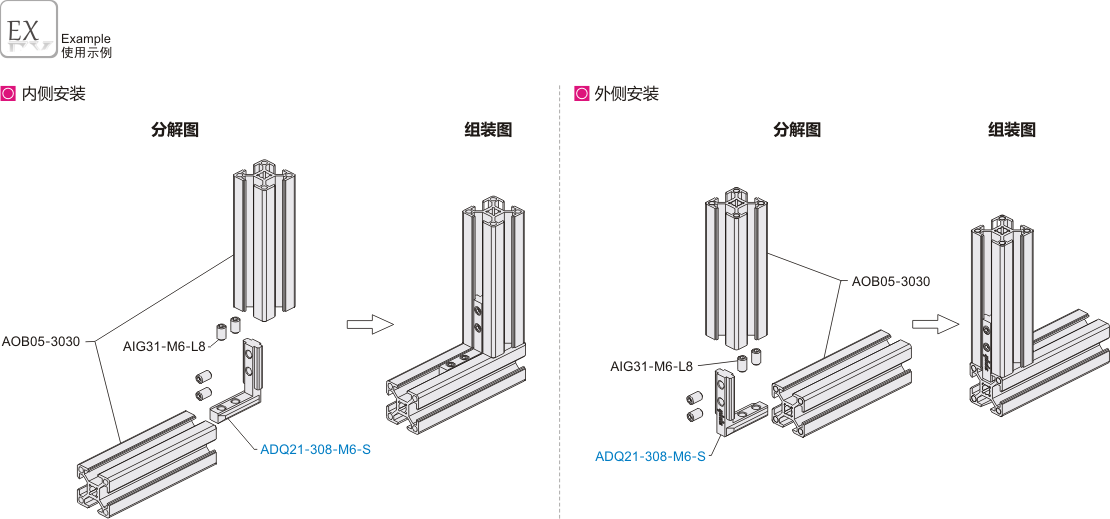 EX
Example
使用示例

内侧安装

分解图

组装图

AOB05-3030

AIG31-M6-L8

ADQ21-308-M6-S

外侧安装

分解图

组装图

AOB05-3030

AIG31-M6-L8

ADQ21-308-M6-S