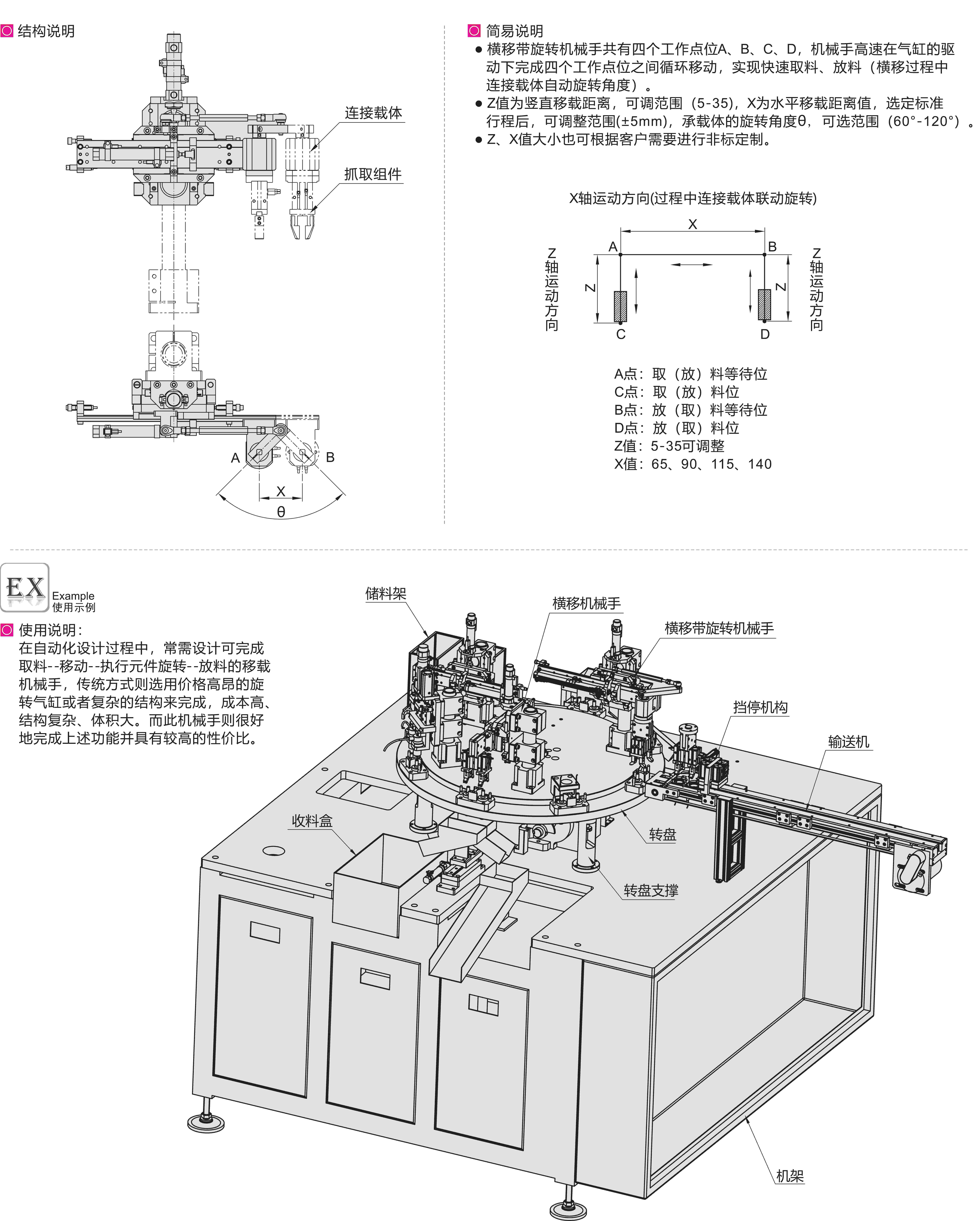 结构说明

连接载体

抓取组件

A B X θ

简易说明

● 横移带旋转机械手共有四个工作点位A、B、C、D，机械手高速在气缸的驱动下完成四个工作点位之间循环移动，实现快速取料、放料（横移过程中连接载体自动旋转角度）。

● Z值为竖直移载距离，可调范围（5-35），X为水平移载距离值，选定标准行程后，可调整范围(±5mm)，承载体的旋转角度θ，可选范围（60°-120°）。

● Z、X值大小也可根据客户需要进行非标定制。

X轴运动方向(过程中连接载体联动旋转)

X

A B

Z轴运动方向

Z Z

Z轴运动方向

C D

A点：取（放）料等待位
C点：取（放）料位
B点：放（取）料等待位
D点：放（取）料位
Z值：5-35可调整
X值：65、90、115、140

EX Example 使用示例

使用说明：
在自动化设计过程中，常需设计可完成取料--移动--执行元件旋转--放料的移载机械手，传统方式则选用价格高昂的旋转气缸或者复杂的结构来完成，成本高、结构复杂、体积大。而此机械手则很好地完成上述功能并具有较高的性价比。

储料架

横移机械手

横移带旋转机械手

挡停机构

输送机

收料盒

转盘

转盘支撑

机架