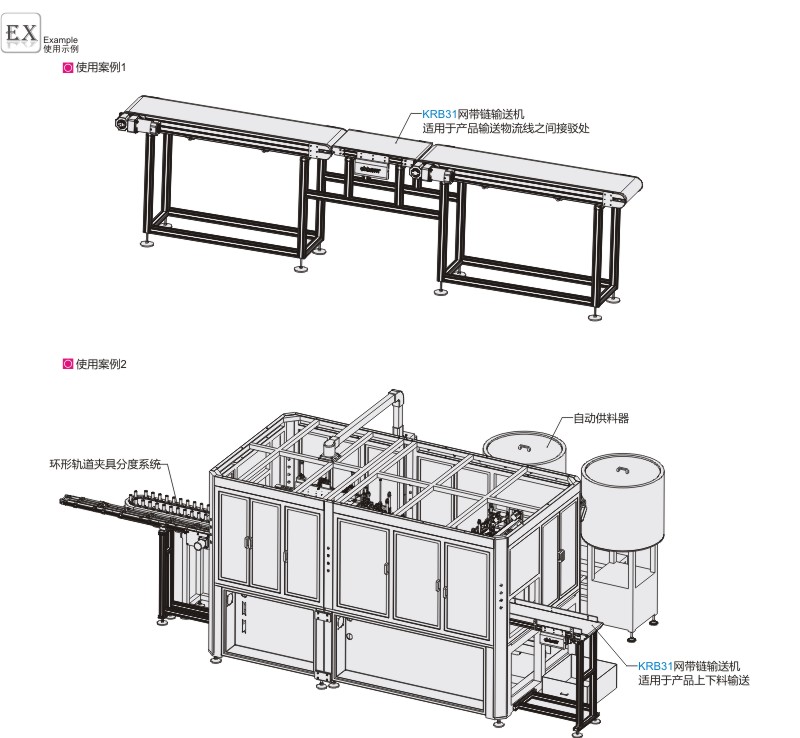 EX Example
使用示例

使用案例1

KRB31网带链输送机
适用于产品输送物流线之间接驳处

使用案例2

自动供料器

环形轨道夹具分度系统

KRB31网带链输送机
适用于产品上下料输送