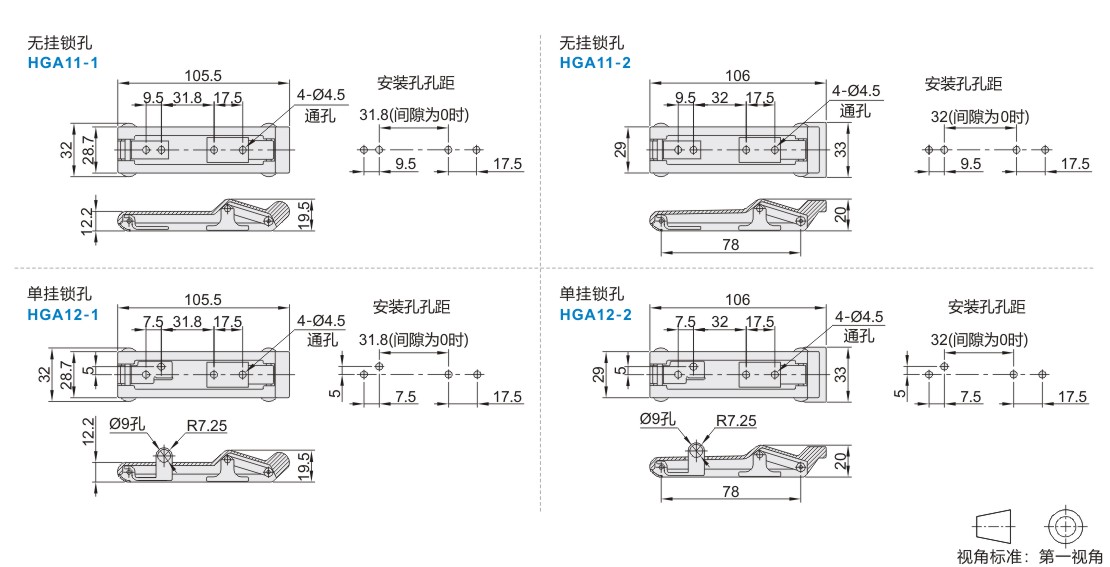 无挂锁孔
HGA11-1

105.5
9.5 31.8 17.5
4-Ø4.5
通孔
32
28.7
12.2
19.5

安装孔孔距
31.8(间隙为0时)
9.5
17.5

无挂锁孔
HGA11-2

106
9.5 32 17.5
4-Ø4.5
通孔
29
33
20
78

安装孔孔距
32(间隙为0时)
9.5
17.5

单挂锁孔
HGA12-1

105.5
7.5 31.8 17.5
4-Ø4.5
通孔
32
28.7
5
12.2
Ø9孔
R7.25
19.5

安装孔孔距
31.8(间隙为0时)
5
7.5
17.5

单挂锁孔
HGA12-2

106
7.5 32 17.5
4-Ø4.5
通孔
29
5
33
Ø9孔
R7.25
20
78

安装孔孔距
32(间隙为0时)
5
7.5
17.5

视角标准：第一视角