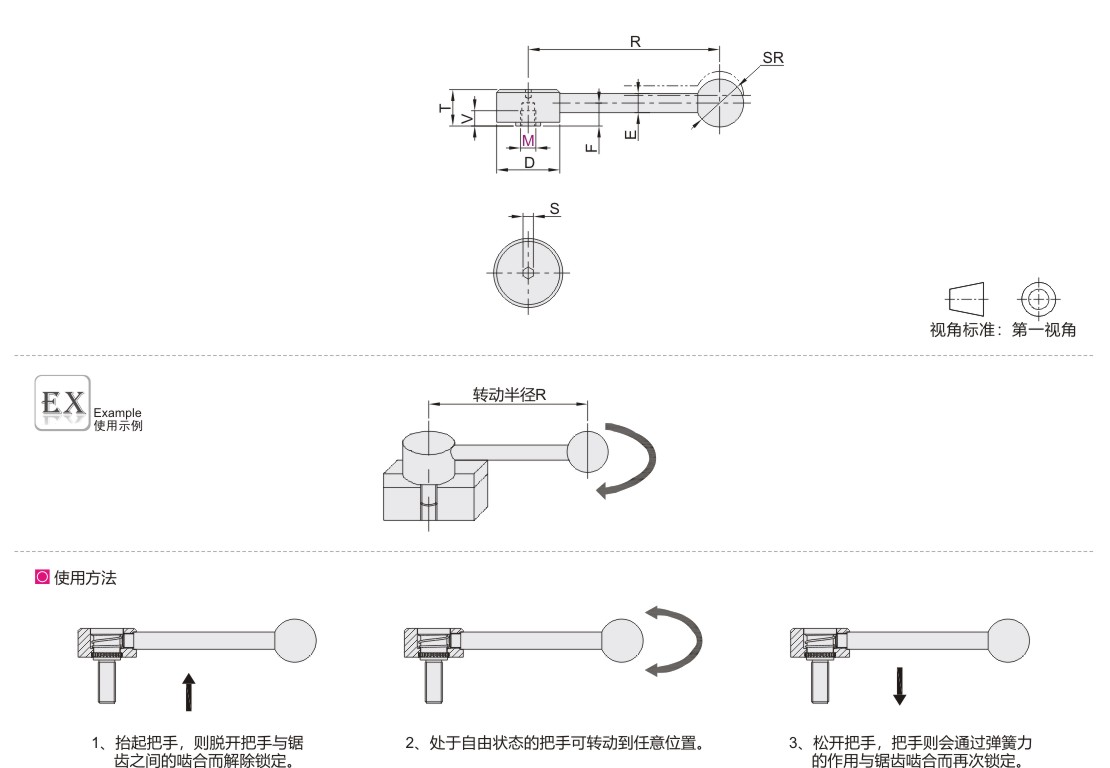 R
SR
T
V
M
D
F
E
S
视角标准：第一视角

EX
Example
使用示例

转动半径R

使用方法

1、抬起把手，则脱开把手与锯齿之间的啮合而解除锁定。

2、处于自由状态的把手可转动到任意位置。

3、松开把手，把手则会通过弹簧力的作用与锯齿啮合而再次锁定。