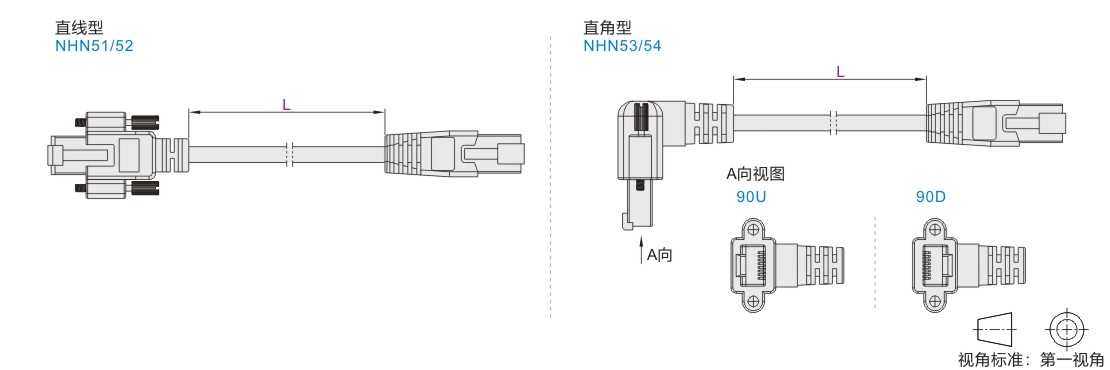 直线型
NHN51/52

L

直角型
NHN53/54

L

A向视图

90U

90D

A向

视角标准：第一视角