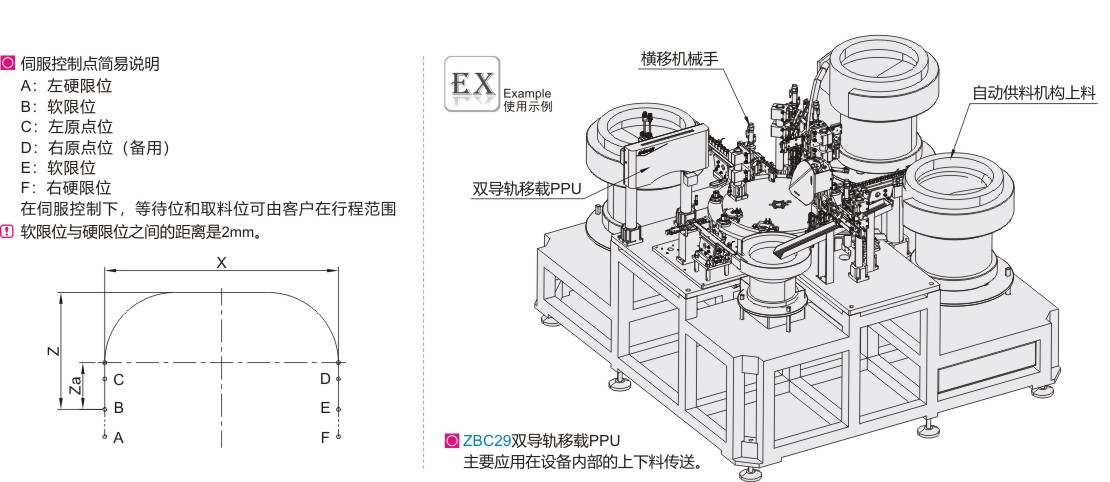 伺服控制点简易说明
A：左硬限位
B：软限位
C：左原点位
D：右原点位（备用）
E：软限位
F：右硬限位
在伺服控制下，等待位和取料位可由客户在行程范围
软限位与硬限位之间的距离是2mm。

X
Z
Za
C
B
A
D
E
F

EX Example 使用示例

横移机械手
自动供料机构上料
双导轨移载PPU

ZBC29双导轨移载PPU
主要应用在设备内部的上下料传送。