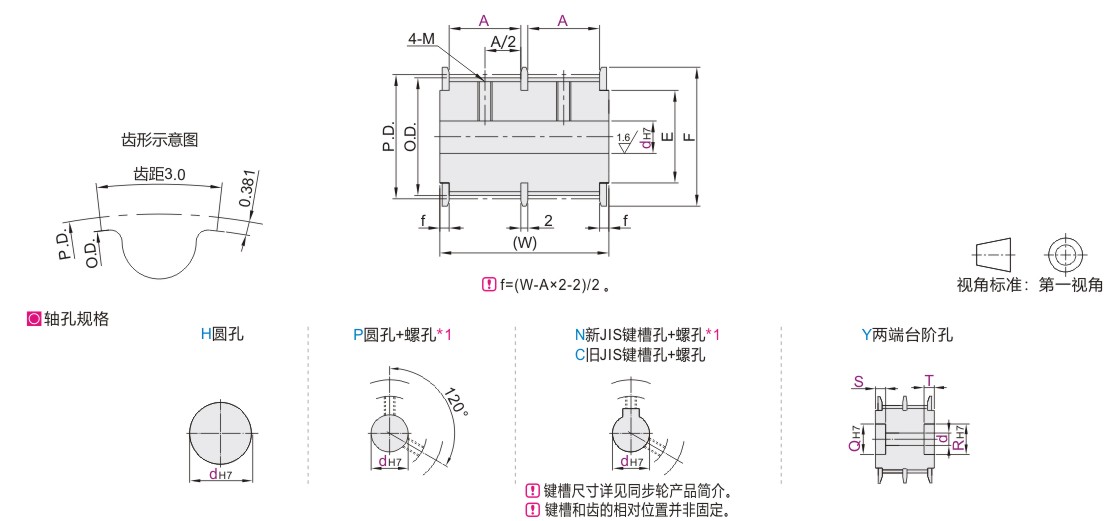 齿形示意图

齿距3.0

0.381

P.D.

O.D.

A

A

4-M

A/2

P.D.

O.D.

1.6

$d_{H7}$

E

F

f

2

f

(W)

f=(W-A×2-2)/2 。

视角标准：第一视角

轴孔规格

H圆孔

$d_{H7}$

P圆孔+螺孔*1

120°

$d_{H7}$

N新JIS键槽孔+螺孔*1
C旧JIS键槽孔+螺孔

$d_{H7}$

键槽尺寸详见同步轮产品简介。
键槽和齿的相对位置并非固定。

Y两端台阶孔

S

T

$Q_{H7}$

d

$R_{H7}$