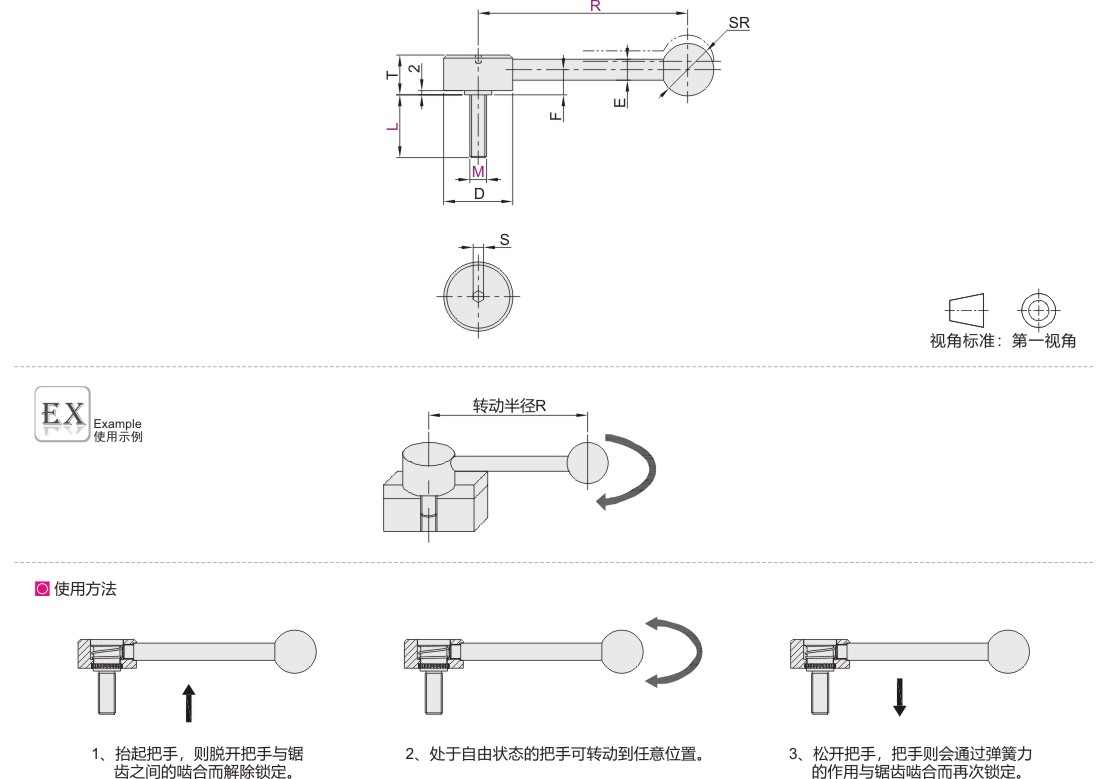 R
SR
T
2
L
F
E
M
D
S

视角标准：第一视角

EX
Example
使用示例

转动半径R

使用方法

1、抬起把手，则脱开把手与锯齿之间的啮合而解除锁定。

2、处于自由状态的把手可转动到任意位置。

3、松开把手，把手则会通过弹簧力的作用与锯齿啮合而再次锁定。