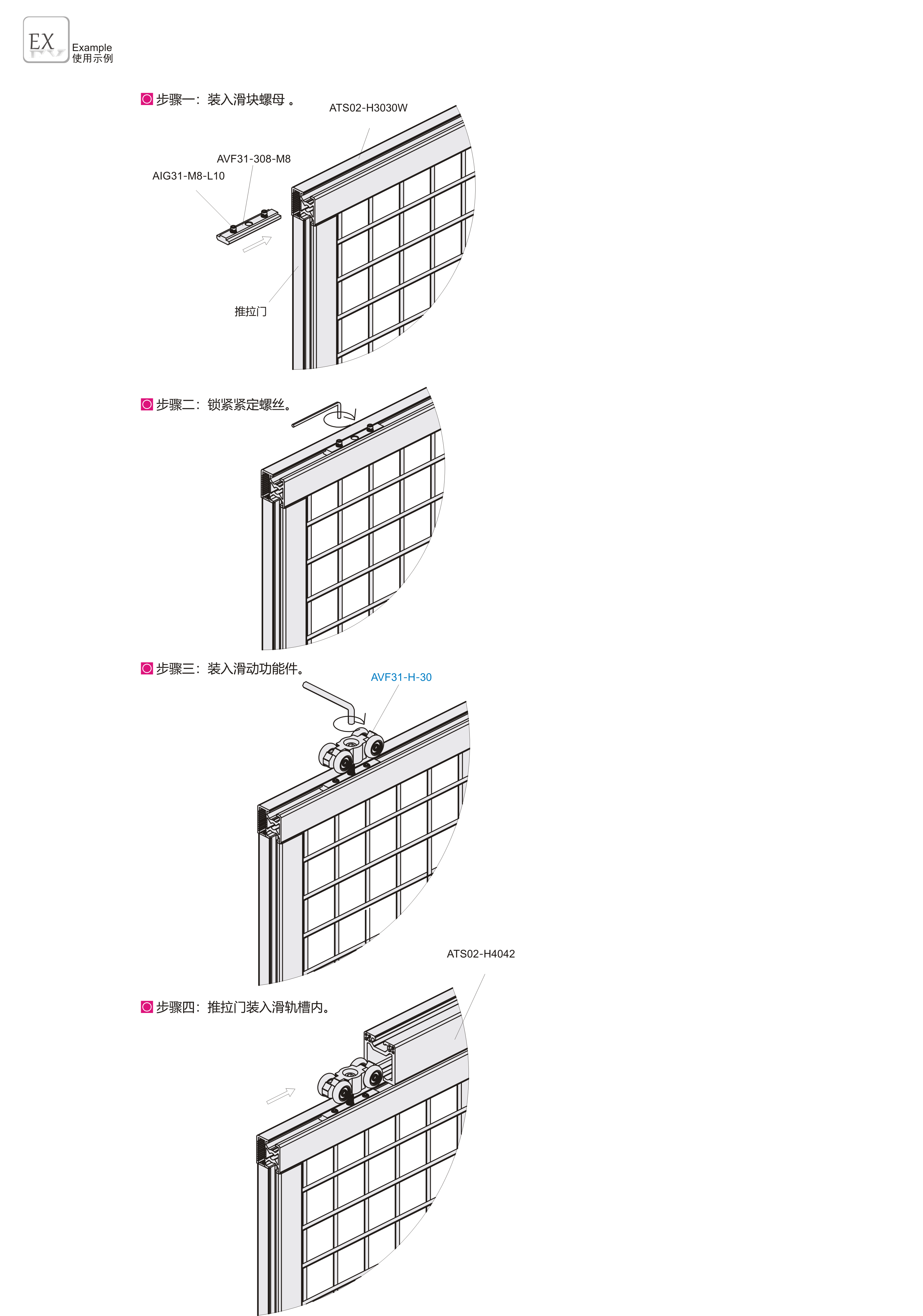 EX
Example
使用示例

步骤一：装入滑块螺母 。

ATS02-H3030W

AVF31-308-M8

AIG31-M8-L10

推拉门

步骤二：锁紧紧定螺丝。

步骤三：装入滑动功能件。

AVF31-H-30

ATS02-H4042

步骤四：推拉门装入滑轨槽内。