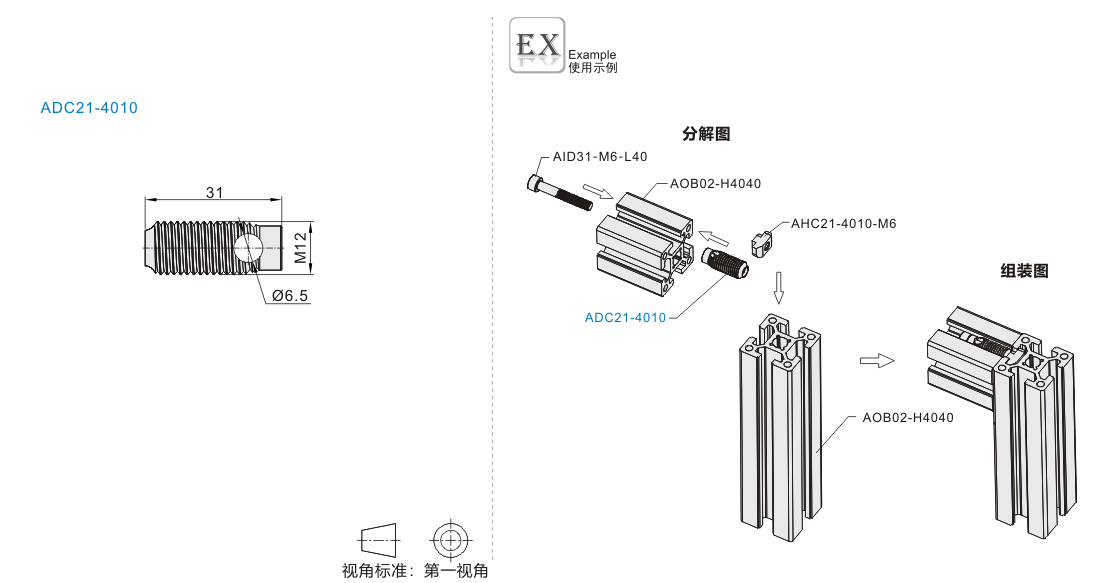 ADC21-4010

31

M12

Ø6.5

视角标准：第一视角

EX
Example
使用示例

分解图

AID31-M6-L40

AOB02-H4040

AHC21-4010-M6

ADC21-4010

组装图

AOB02-H4040