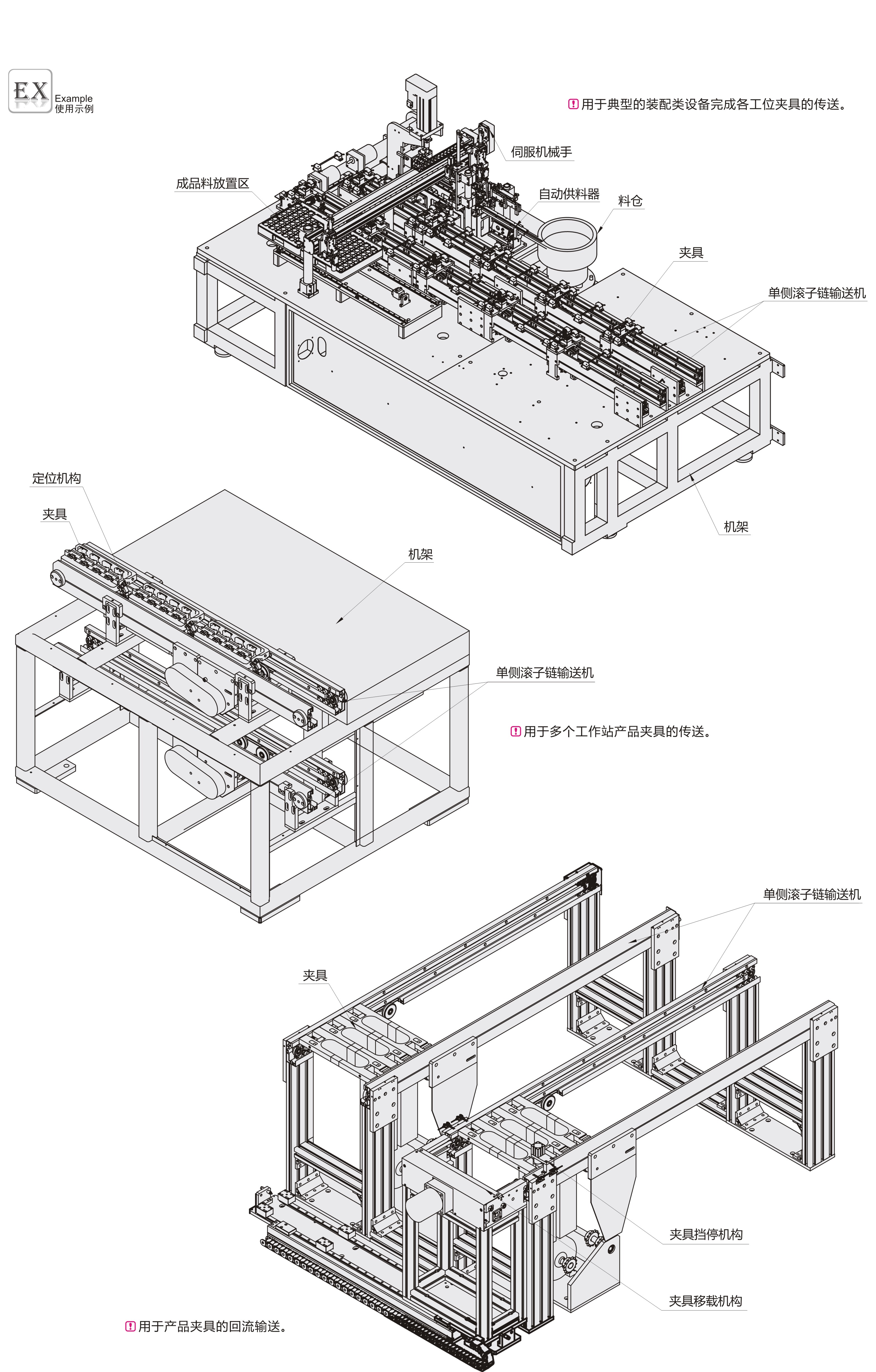 EX Example
使用示例

用于典型的装配类设备完成各工位夹具的传送。

伺服机械手

成品料放置区

自动供料器

料仓

夹具

单侧滚子链输送机

机架

定位机构

夹具

机架

单侧滚子链输送机

用于多个工作站产品夹具的传送。

单侧滚子链输送机

夹具

夹具挡停机构

夹具移载机构

用于产品夹具的回流输送。