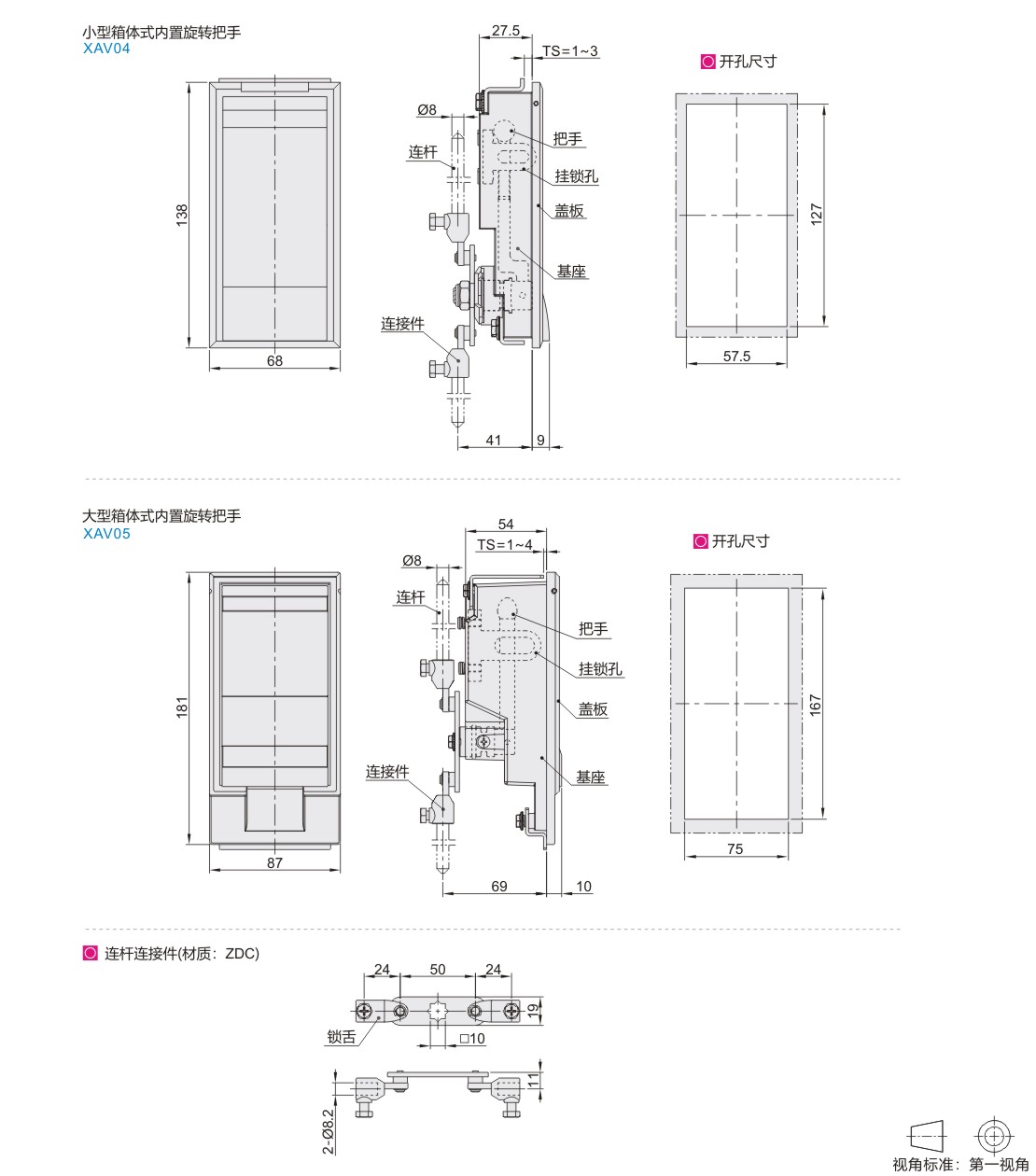 小型箱体式内置旋转把手
XAV04

138

68

27.5

TS=1~3

Ø8

连杆

把手

挂锁孔

盖板

基座

连接件

41

9

开孔尺寸

127

57.5

大型箱体式内置旋转把手
XAV05

181

87

54

TS=1~4

Ø8

连杆

把手

挂锁孔

盖板

基座

连接件

69

10

开孔尺寸

167

75

连杆连接件(材质：ZDC)

24

50

24

19

锁舌

□10

11

2-Ø8.2

视角标准：第一视角