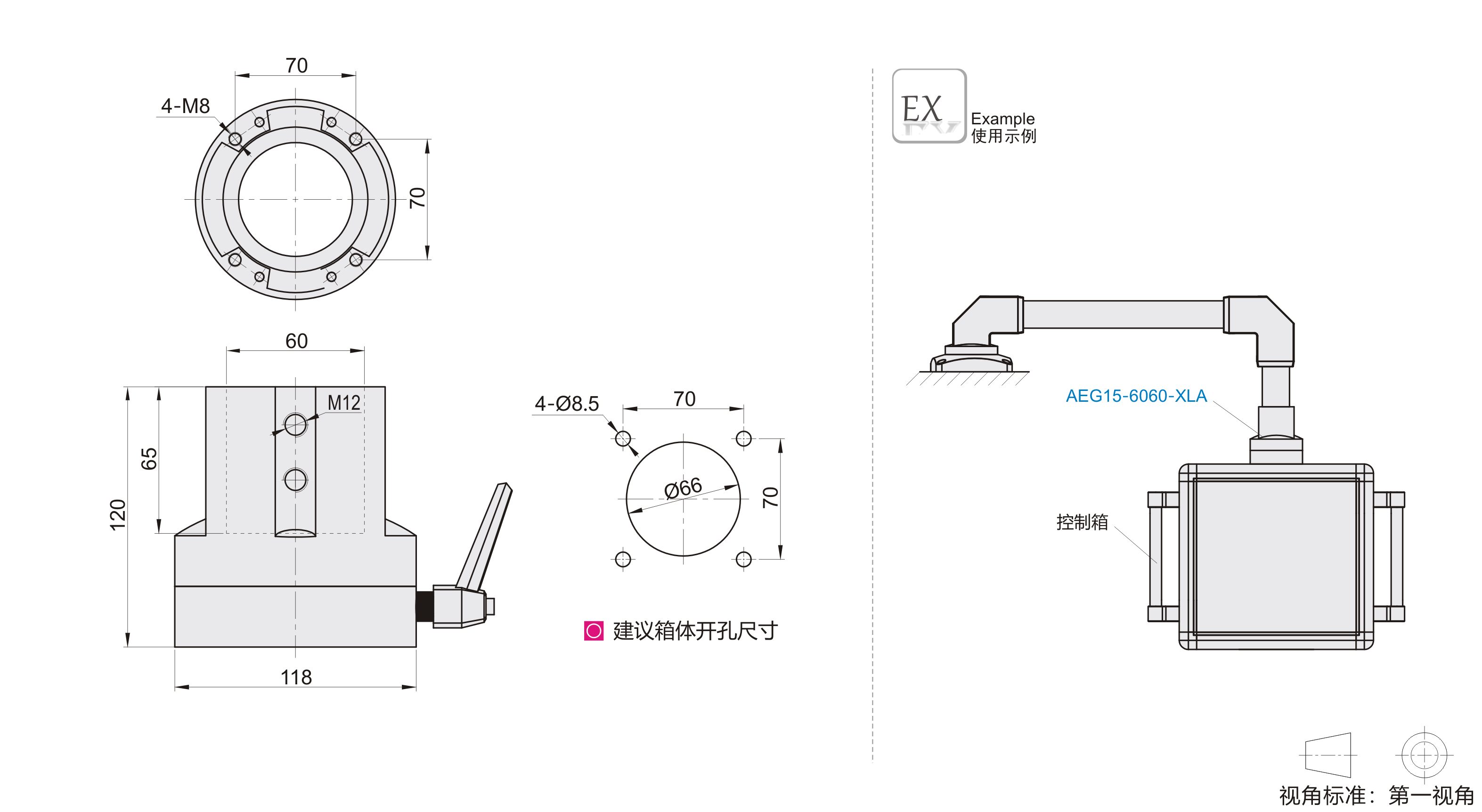 70
4-M8
70
60
M12
65
120
118
4-Ø8.5
70
Ø66
70
建议箱体开孔尺寸
EX
Example
使用示例
AEG15-6060-XLA
控制箱
视角标准：第一视角