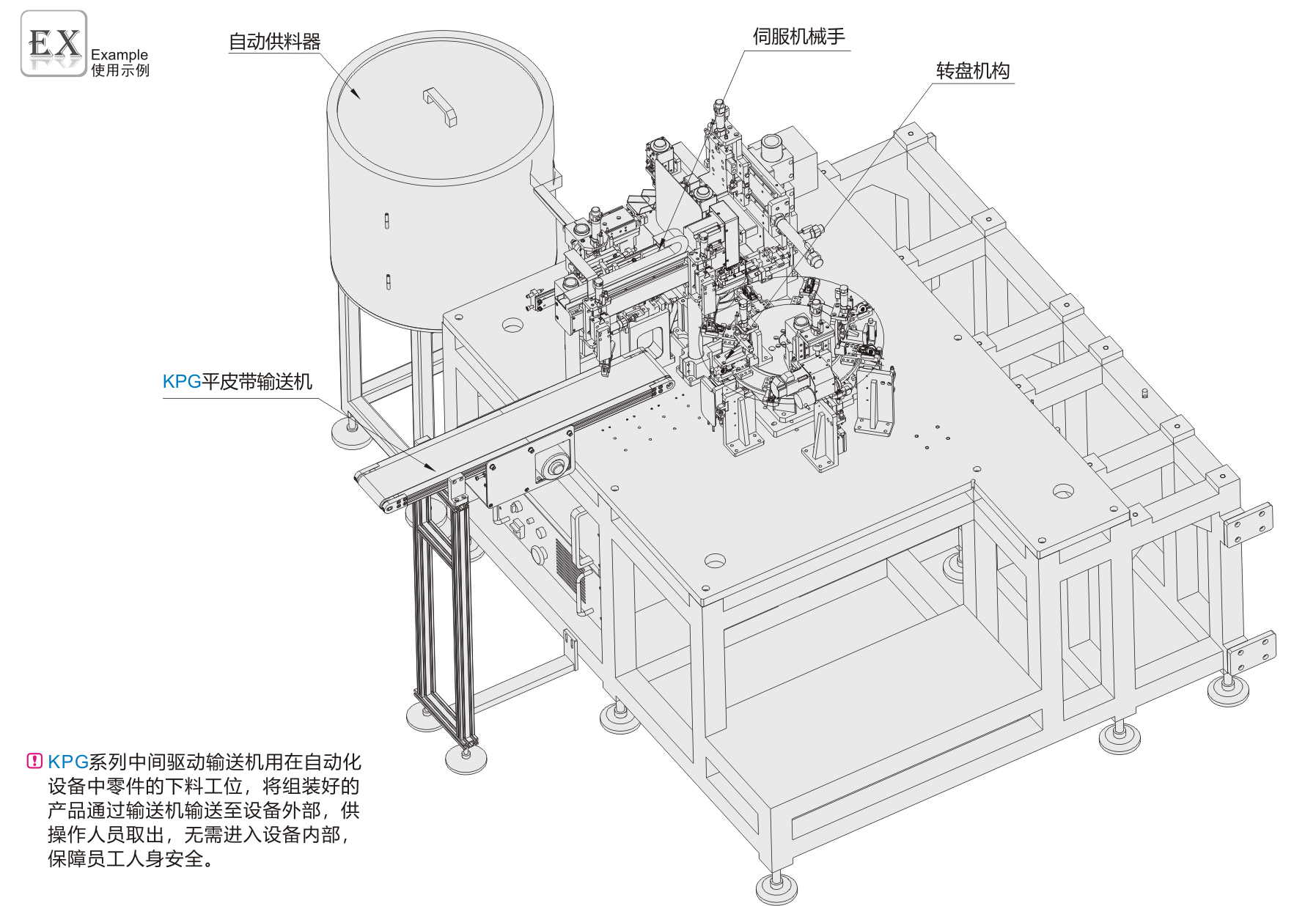 EX
Example
使用示例

自动供料器

伺服机械手

转盘机构

KPG平皮带输送机

KPG系列中间驱动输送机用在自动化设备中零件的下料工位，将组装好的产品通过输送机输送至设备外部，供操作人员取出，无需进入设备内部，保障员工人身安全。