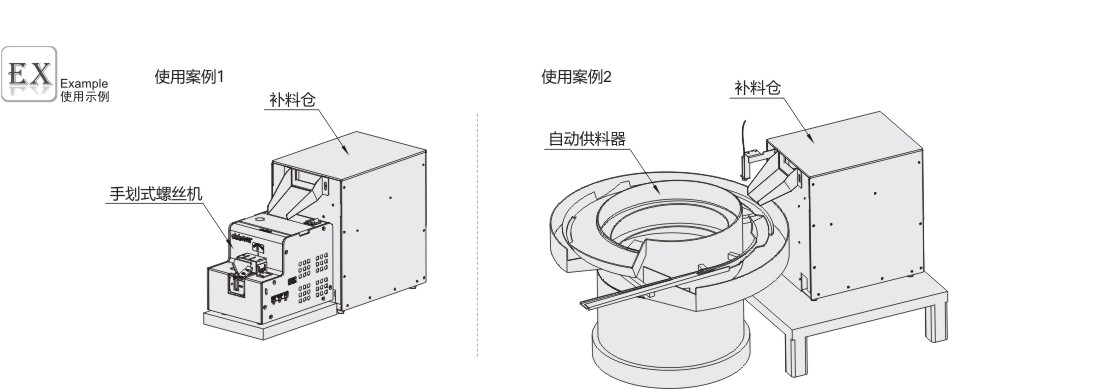 EX Example
使用示例

使用案例1

补料仓

手划式螺丝机

使用案例2

补料仓

自动供料器