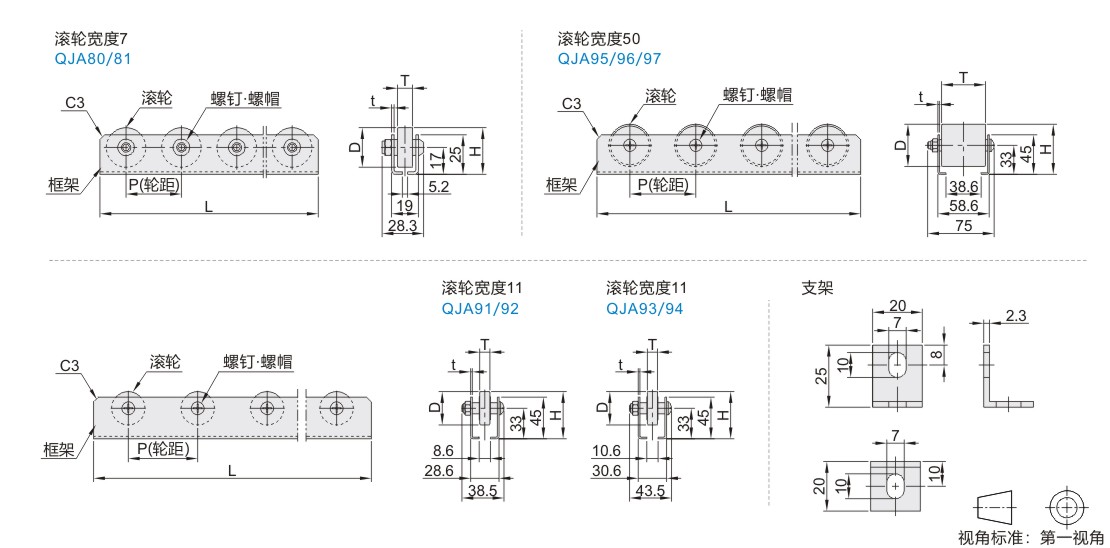 滚轮宽度7
QJA80/81

C3
滚轮
螺钉·螺帽
框架
P(轮距)
L

T
t
D
17
25
H
5.2
19
28.3

滚轮宽度50
QJA95/96/97

C3
滚轮
螺钉·螺帽
框架
P(轮距)
L

T
t
D
33
45
H
38.6
58.6
75

C3
滚轮
螺钉·螺帽
框架
P(轮距)
L

滚轮宽度11
QJA91/92

T
t
D
33
45
H
8.6
28.6
38.5

滚轮宽度11
QJA93/94

T
t
D
33
45
H
10.6
30.6
43.5

支架

20
7
25
10
8
2.3

7
20
10
10

视角标准：第一视角