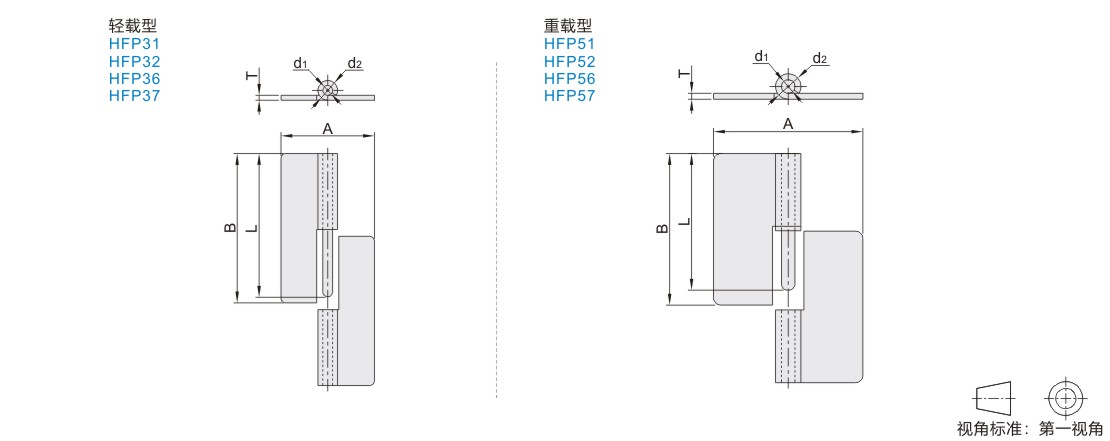 轻载型
HFP31
HFP32
HFP36
HFP37

T
$d_1$
$d_2$
A
B
L

重载型
HFP51
HFP52
HFP56
HFP57

T
$d_1$
$d_2$
A
B
L

视角标准：第一视角