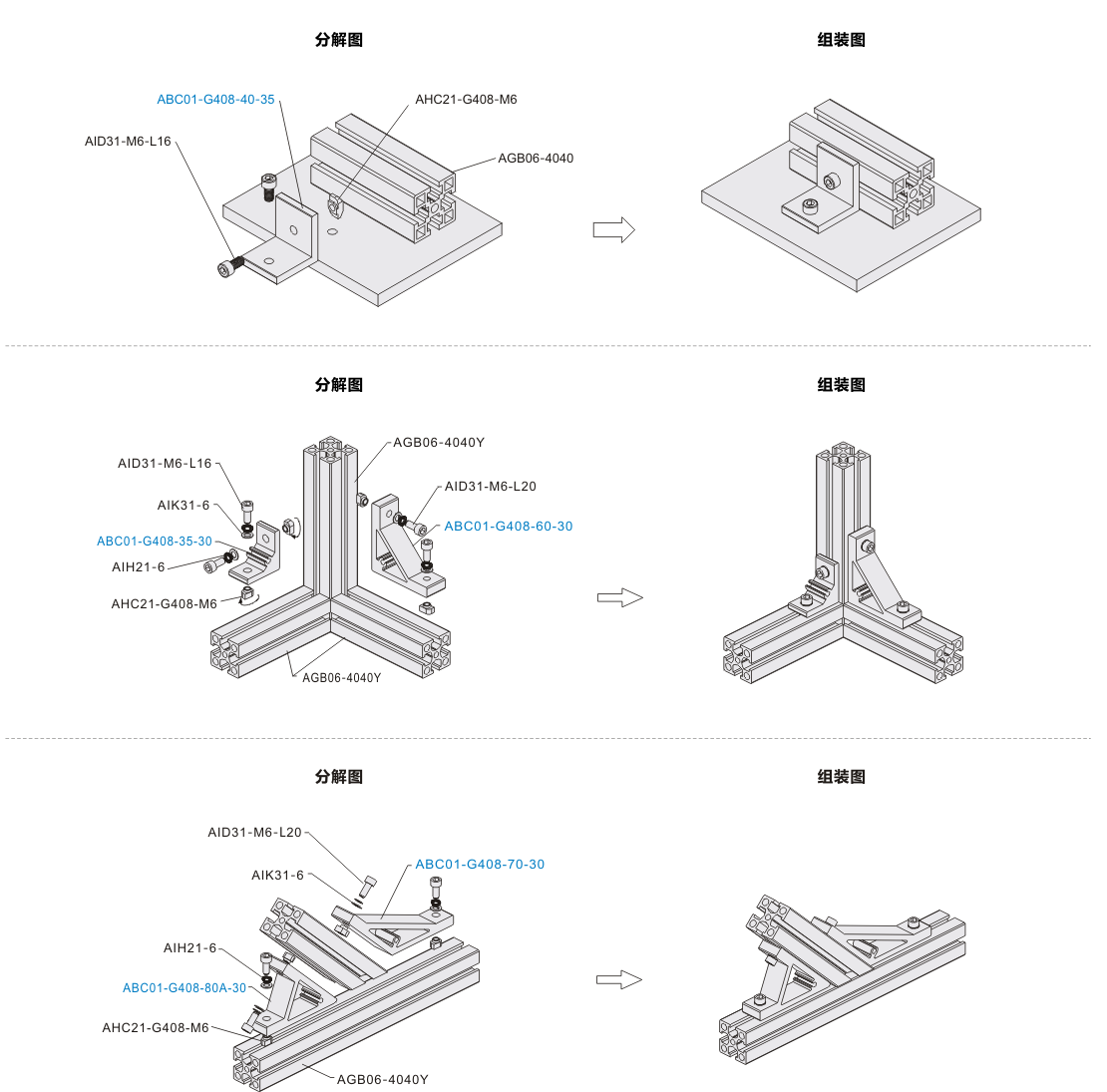 分解图

组装图

ABC01-G408-40-35
AHC21-G408-M6
AID31-M6-L16
AGB06-4040

分解图

组装图

AGB06-4040Y
AID31-M6-L16
AID31-M6-L20
AIK31-6
ABC01-G408-60-30
ABC01-G408-35-30
AIH21-6
AHC21-G408-M6
AGB06-4040Y

分解图

组装图

AID31-M6-L20
ABC01-G408-70-30
AIK31-6
AIH21-6
ABC01-G408-80A-30
AHC21-G408-M6
AGB06-4040Y