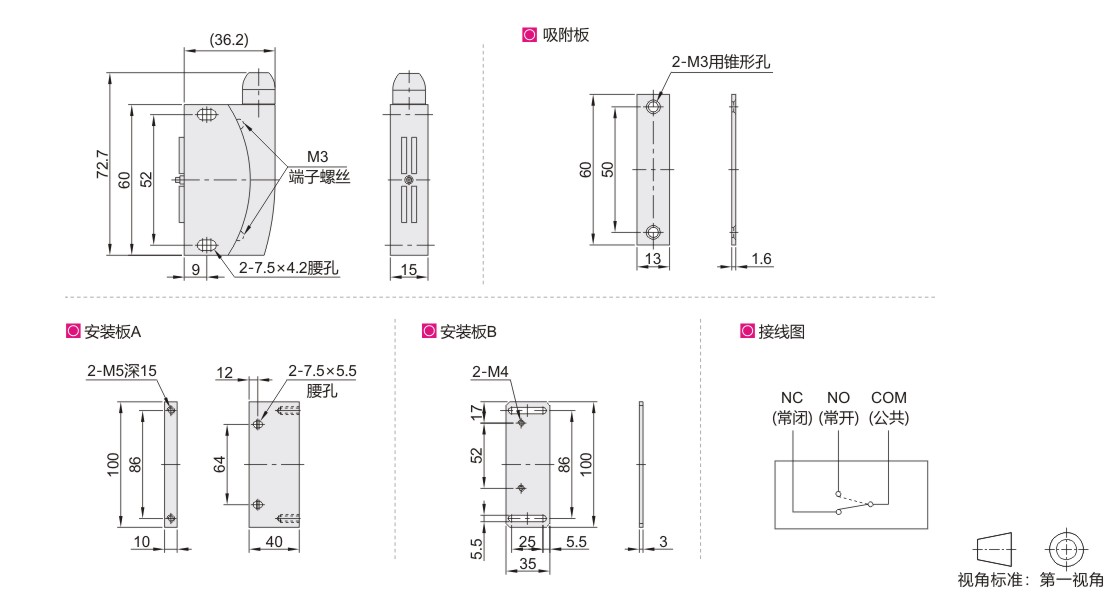 (36.2)

72.7

60

52

M3
端子螺丝

9

2-7.5×4.2腰孔

15

吸附板

2-M3用锥形孔

60

50

13

1.6

安装板A

2-M5深15

100

86

10

12

2-7.5×5.5
腰孔

64

40

安装板B

2-M4

17

52

86

100

5.5

25

5.5

35

3

接线图

NC
(常闭)

NO
(常开)

COM
(公共)

视角标准：第一视角