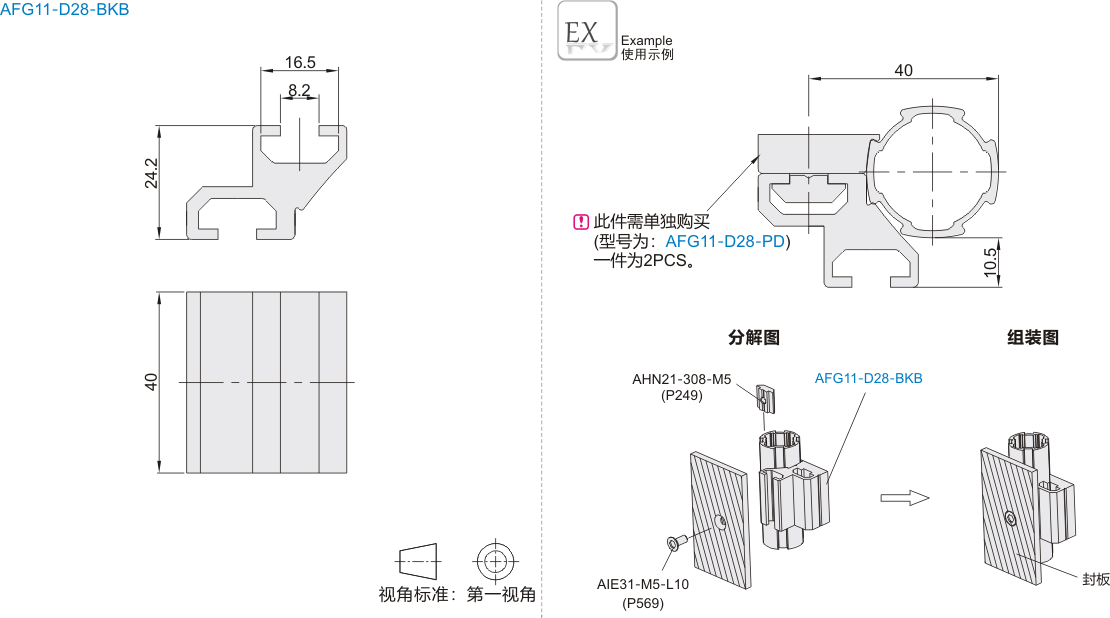 AFG11-D28-BKB

16.5
8.2
24.2

40

视角标准：第一视角

EX
Example
使用示例

40

10.5

此件需单独购买
(型号为：AFG11-D28-PD)
一件为2PCS。

分解图

组装图

AHN21-308-M5
(P249)

AFG11-D28-BKB

AIE31-M5-L10
(P569)

封板