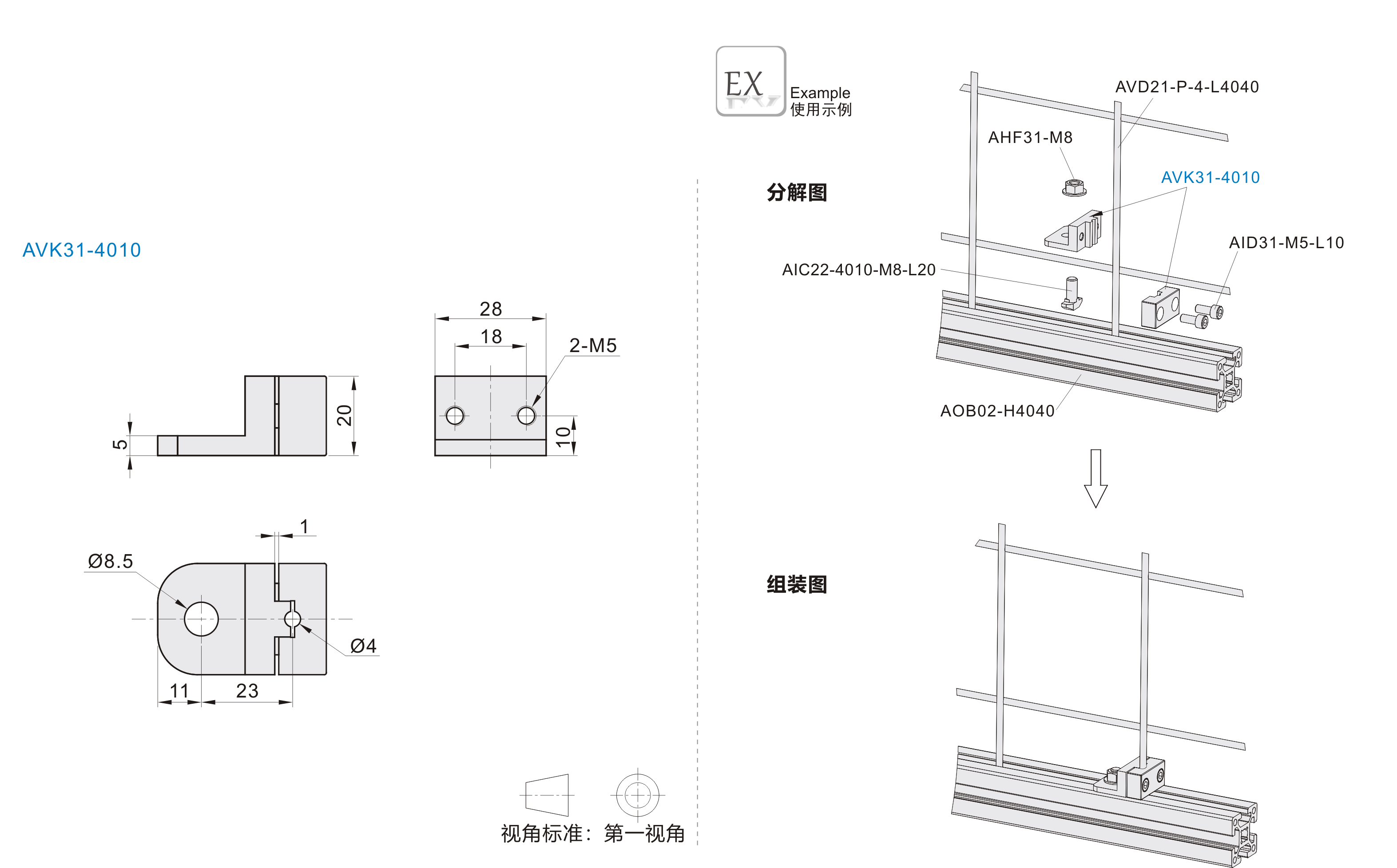 AVK31-4010

28
18
2-M5
20
5
10

1
Ø8.5
Ø4
11
23

视角标准：第一视角

EX
Example
使用示例

分解图

AVD21-P-4-L4040
AHF31-M8
AVK31-4010
AID31-M5-L10
AIC22-4010-M8-L20
AOB02-H4040

组装图