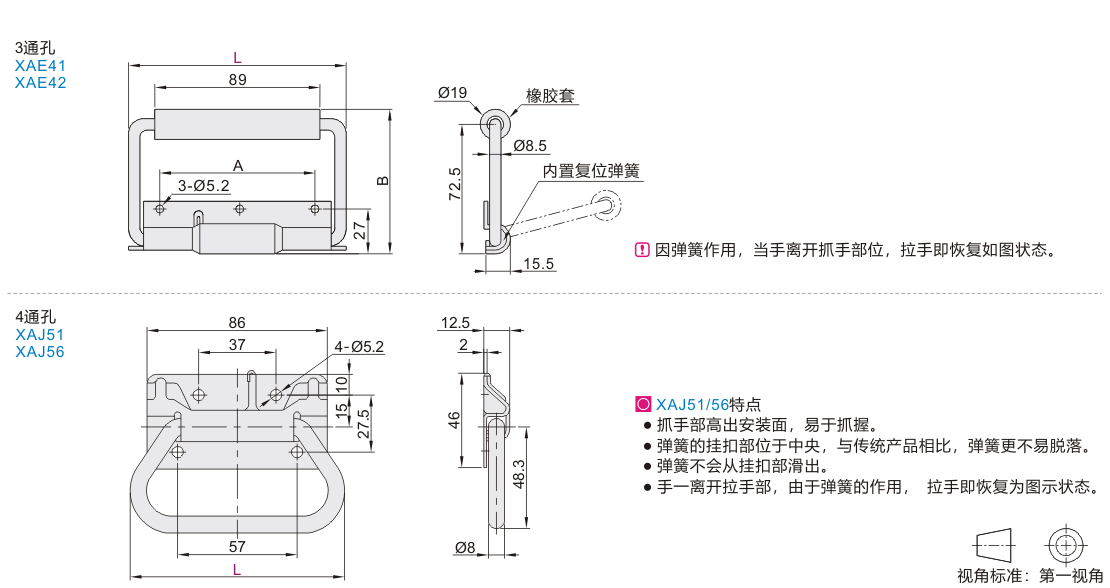 3通孔
XAE41
XAE42

L
89
A
3-Ø5.2
B
27

Ø19
橡胶套
Ø8.5
72.5
内置复位弹簧
15.5

! 因弹簧作用，当手离开抓手部位，拉手即恢复如图状态。

4通孔
XAJ51
XAJ56

86
37
4-Ø5.2
10
15
27.5
57
L

12.5
2
46
48.3
Ø8

XAJ51/56特点
● 抓手部高出安装面，易于抓握。
● 弹簧的挂扣部位于中央，与传统产品相比，弹簧更不易脱落。
● 弹簧不会从挂扣部滑出。
● 手一离开拉手部，由于弹簧的作用， 拉手即恢复为图示状态。

视角标准：第一视角