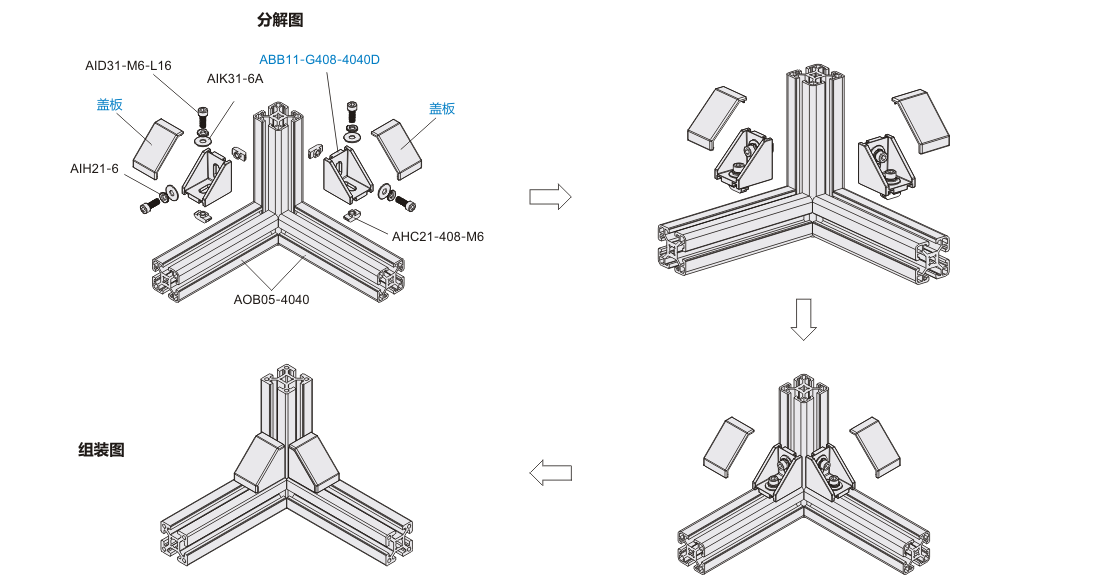 分解图

AID31-M6-L16

AIK31-6A

ABB11-G408-4040D

盖板

盖板

AIH21-6

AHC21-408-M6

AOB05-4040

组装图