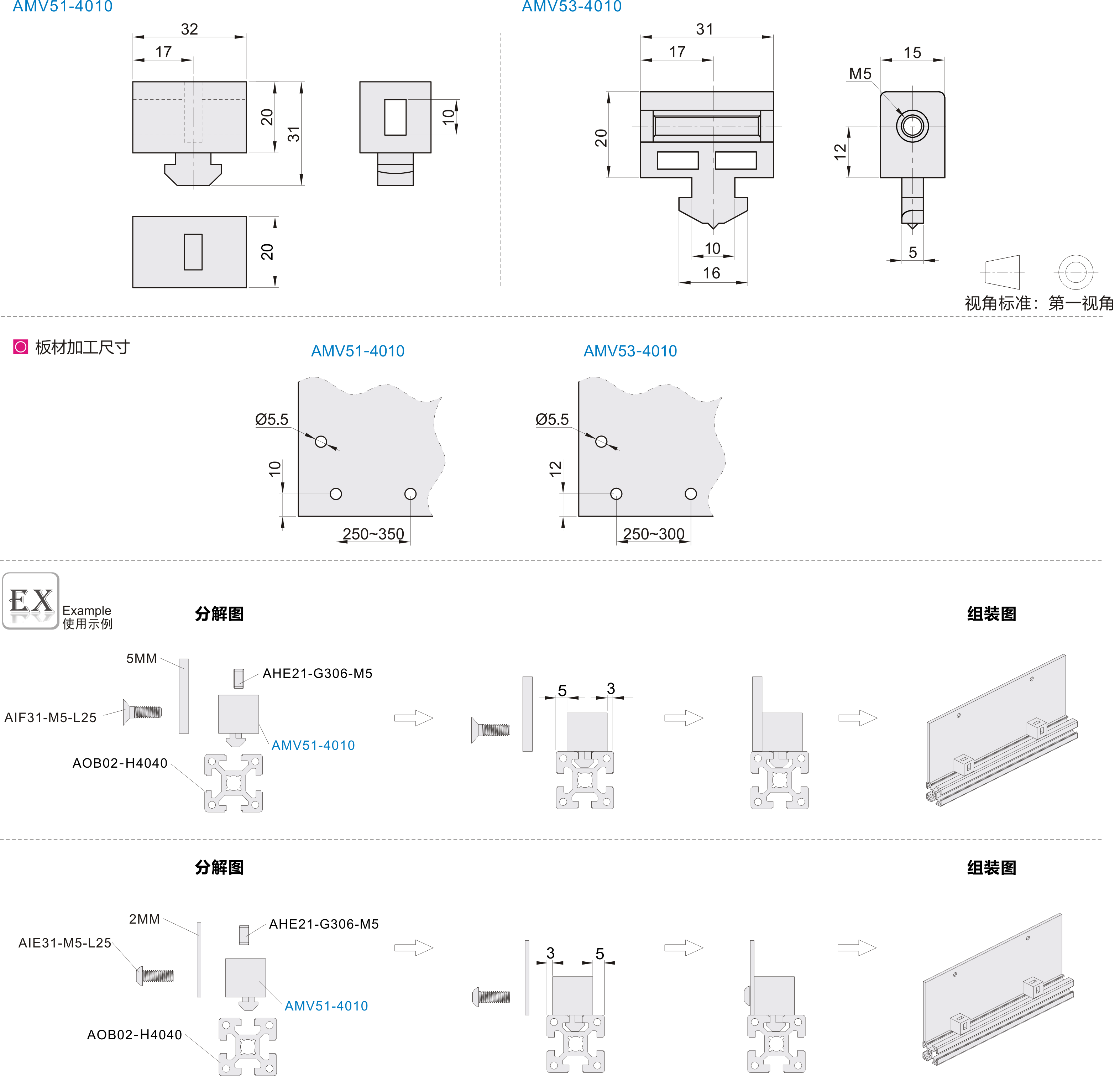 AMV51-4010

32
17
20
31
10
20

AMV53-4010

31
17
20
10
16
15
M5
12
5

视角标准：第一视角

板材加工尺寸

AMV51-4010

Ø5.5
10
250~350

AMV53-4010

Ø5.5
12
250~300

EX
Example
使用示例

分解图

组装图

5MM
AHE21-G306-M5
AIF31-M5-L25
AMV51-4010
AOB02-H4040
5
3

分解图

组装图

2MM
AHE21-G306-M5
AIE31-M5-L25
AMV51-4010
AOB02-H4040
3
5