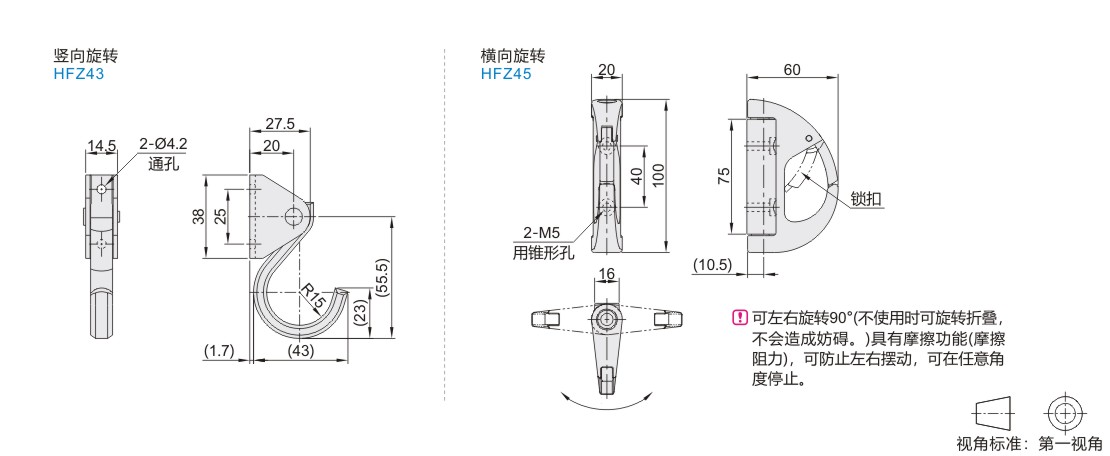 竖向旋转
HFZ43

14.5
2-Ø4.2
通孔
27.5
20
38
25
R15
(55.5)
(23)
(1.7)
(43)

横向旋转
HFZ45

20
40
100
2-M5
用锥形孔
16
60
75
锁扣
(10.5)

可左右旋转90°(不使用时可旋转折叠，不会造成妨碍。)具有摩擦功能(摩擦阻力)，可防止左右摆动，可在任意角度停止。

视角标准：第一视角