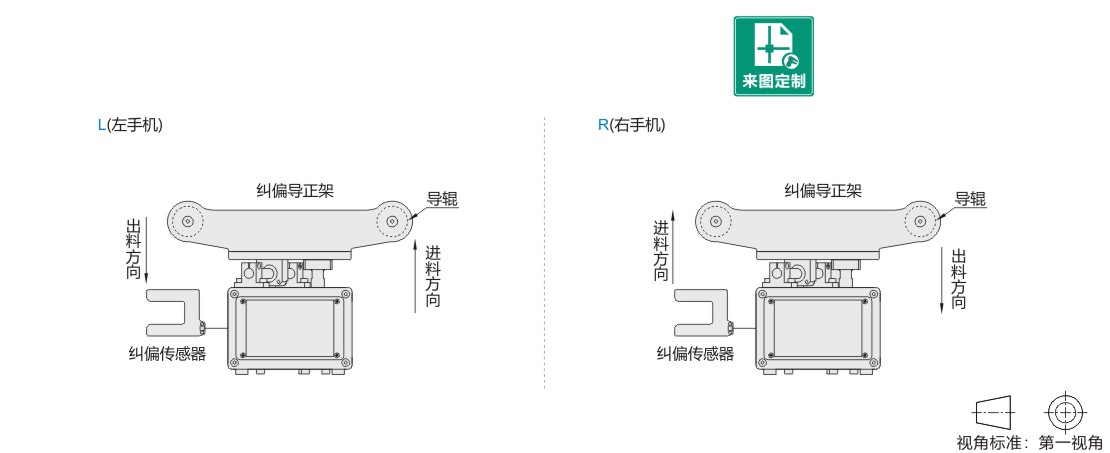 来图定制

L(左手机)

纠偏导正架

导辊

出料方向

进料方向

纠偏传感器

R(右手机)

纠偏导正架

导辊

进料方向

出料方向

纠偏传感器

视角标准：第一视角