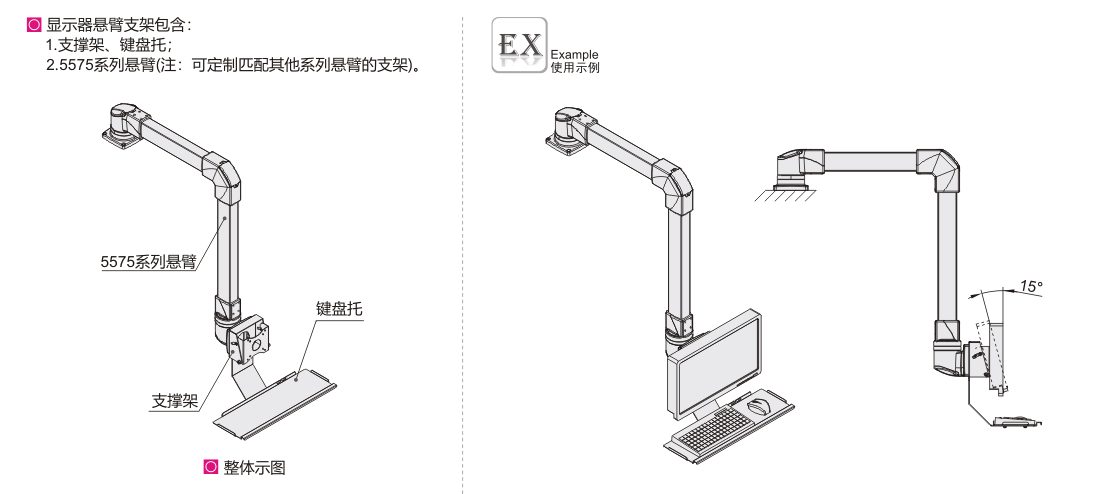 显示器悬臂支架包含：
1.支撑架、键盘托；
2.5575系列悬臂(注：可定制匹配其他系列悬臂的支架)。

5575系列悬臂
键盘托
支撑架

整体示图

EX
Example
使用示例

15°