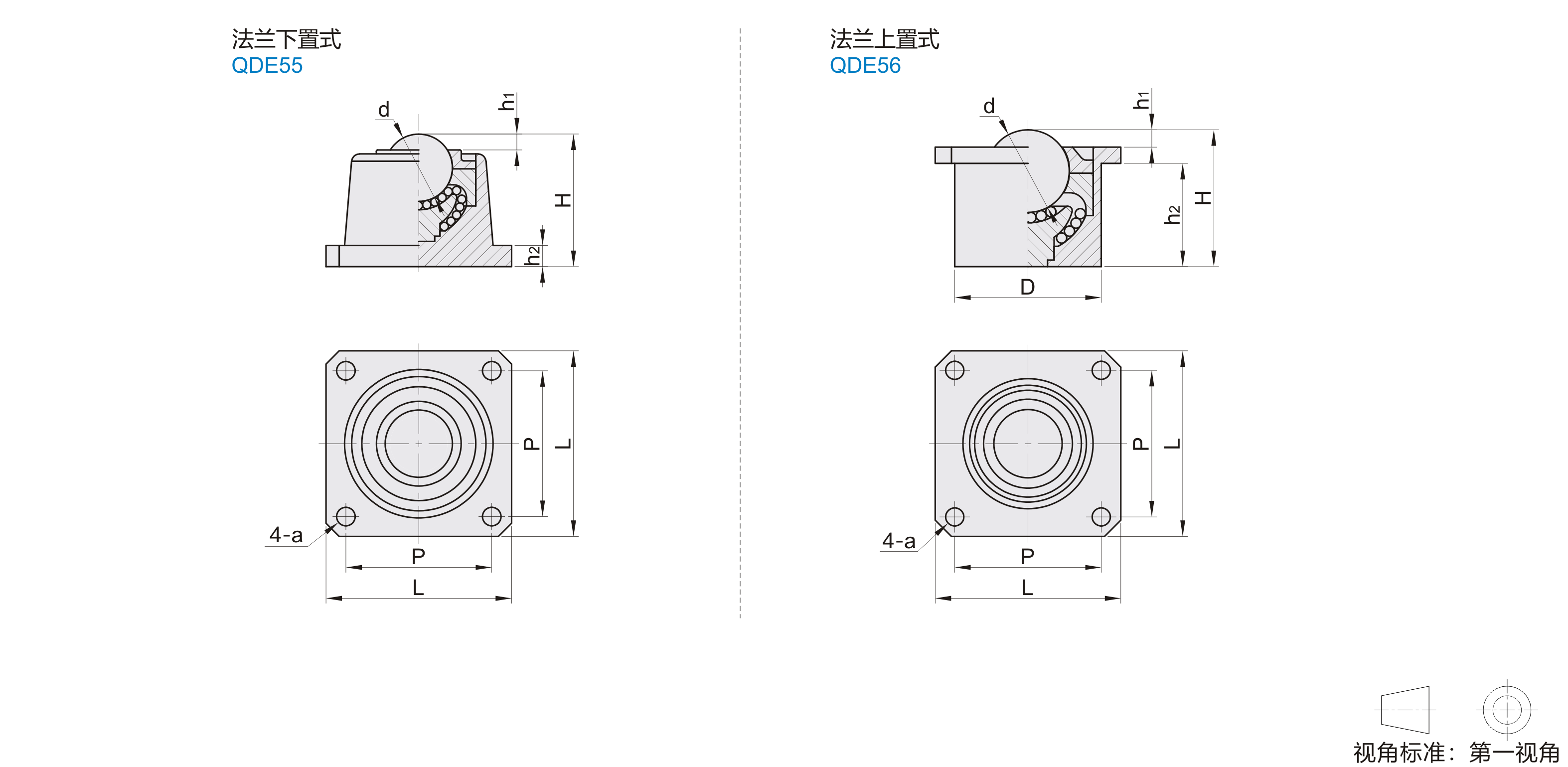 法兰下置式
QDE55

d
$h_1$
H
$h_2$

P
L
4-a
P
L

法兰上置式
QDE56

d
$h_1$
$h_2$
H
D

P
L
4-a
P
L

视角标准：第一视角