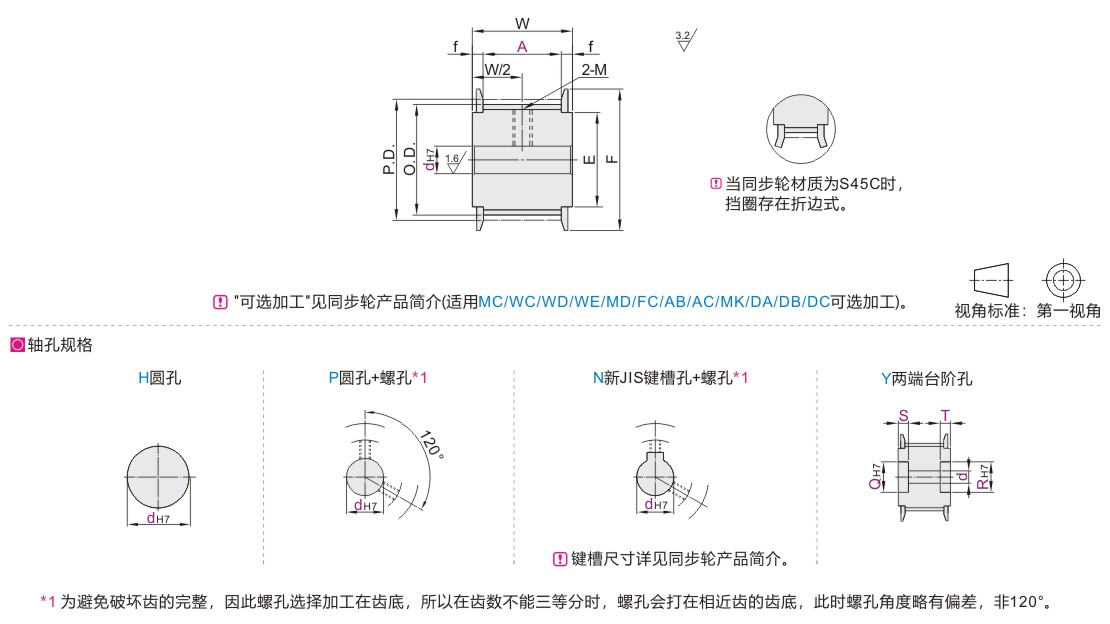 W

f

A

f

W/2

2-M

3.2

P.D.

O.D.

$d_{H7}$

1.6

E

F

当同步轮材质为S45C时，挡圈存在折边式。

"可选加工"见同步轮产品简介(适用MC/WC/WD/WE/MD/FC/AB/AC/MK/DA/DB/DC可选加工)。

视角标准：第一视角

轴孔规格

H圆孔

$d_{H7}$

P圆孔+螺孔*1

120°

$d_{H7}$

N新JIS键槽孔+螺孔*1

$d_{H7}$

键槽尺寸详见同步轮产品简介。

Y两端台阶孔

S

T

$Q_{H7}$

d

$R_{H7}$

*1 为避免破坏齿的完整，因此螺孔选择加工在齿底，所以在齿数不能三等分时，螺孔会打在相近齿的齿底，此时螺孔角度略有偏差，非120°。