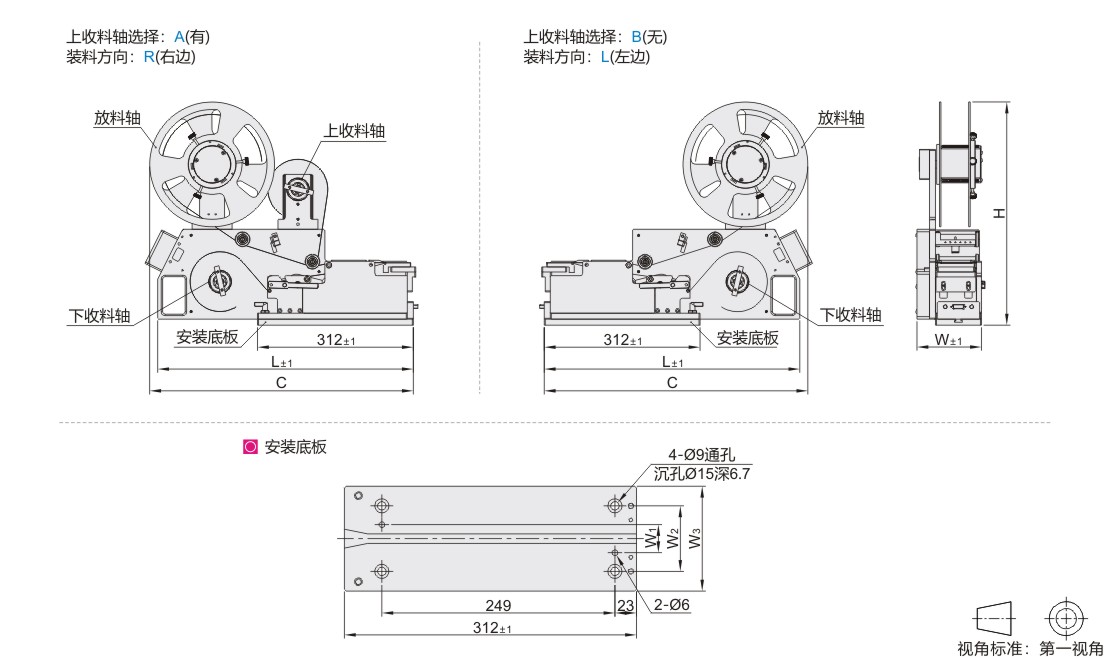 上收料轴选择：A(有)
装料方向：R(右边)

放料轴
上收料轴
下收料轴
安装底板
$312_{\pm1}$
$L_{\pm1}$
C

上收料轴选择：B(无)
装料方向：L(左边)

放料轴
下收料轴
安装底板
$312_{\pm1}$
$L_{\pm1}$
C

H
$W_{\pm1}$

安装底板

4-Ø9通孔
沉孔Ø15深6.7
$W_1$
$W_2$
$W_3$
249
23
2-Ø6
$312_{\pm1}$

视角标准：第一视角