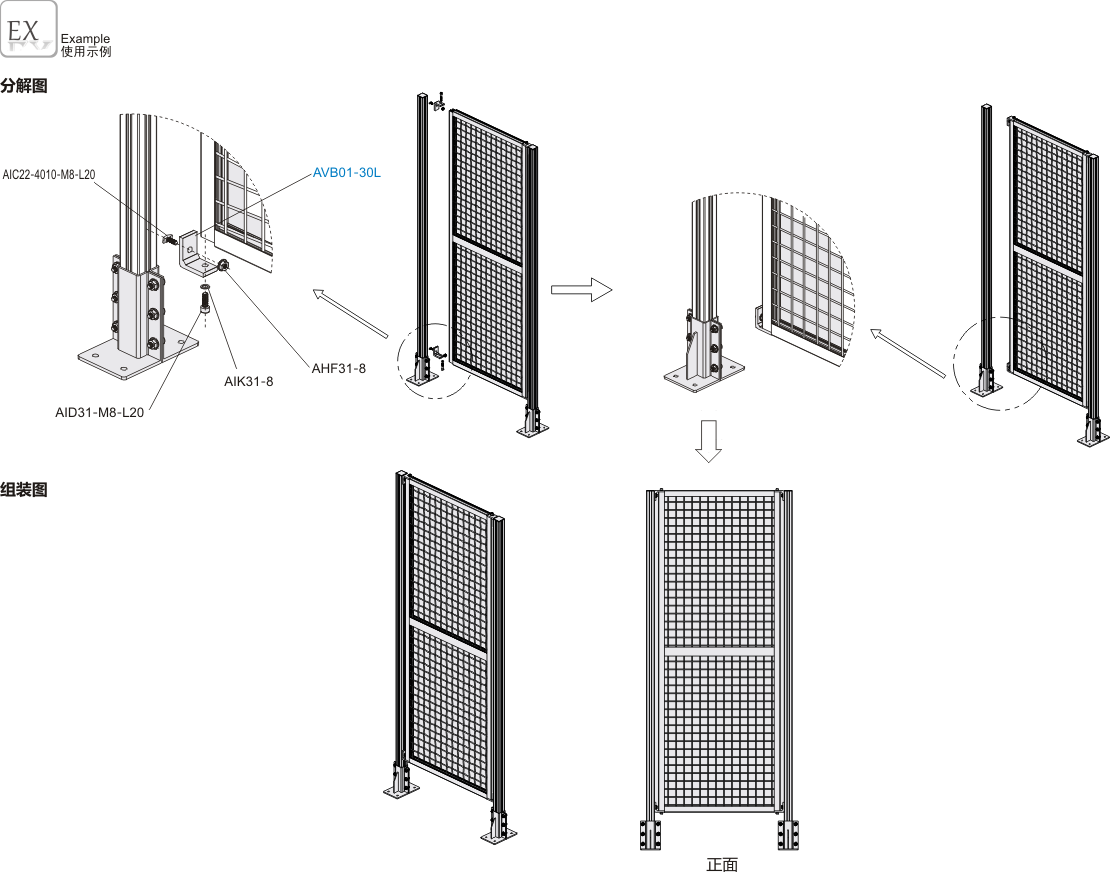 EX
Example
使用示例

分解图

AIC22-4010-M8-L20
AVB01-30L
AHF31-8
AIK31-8
AID31-M8-L20

组装图

正面