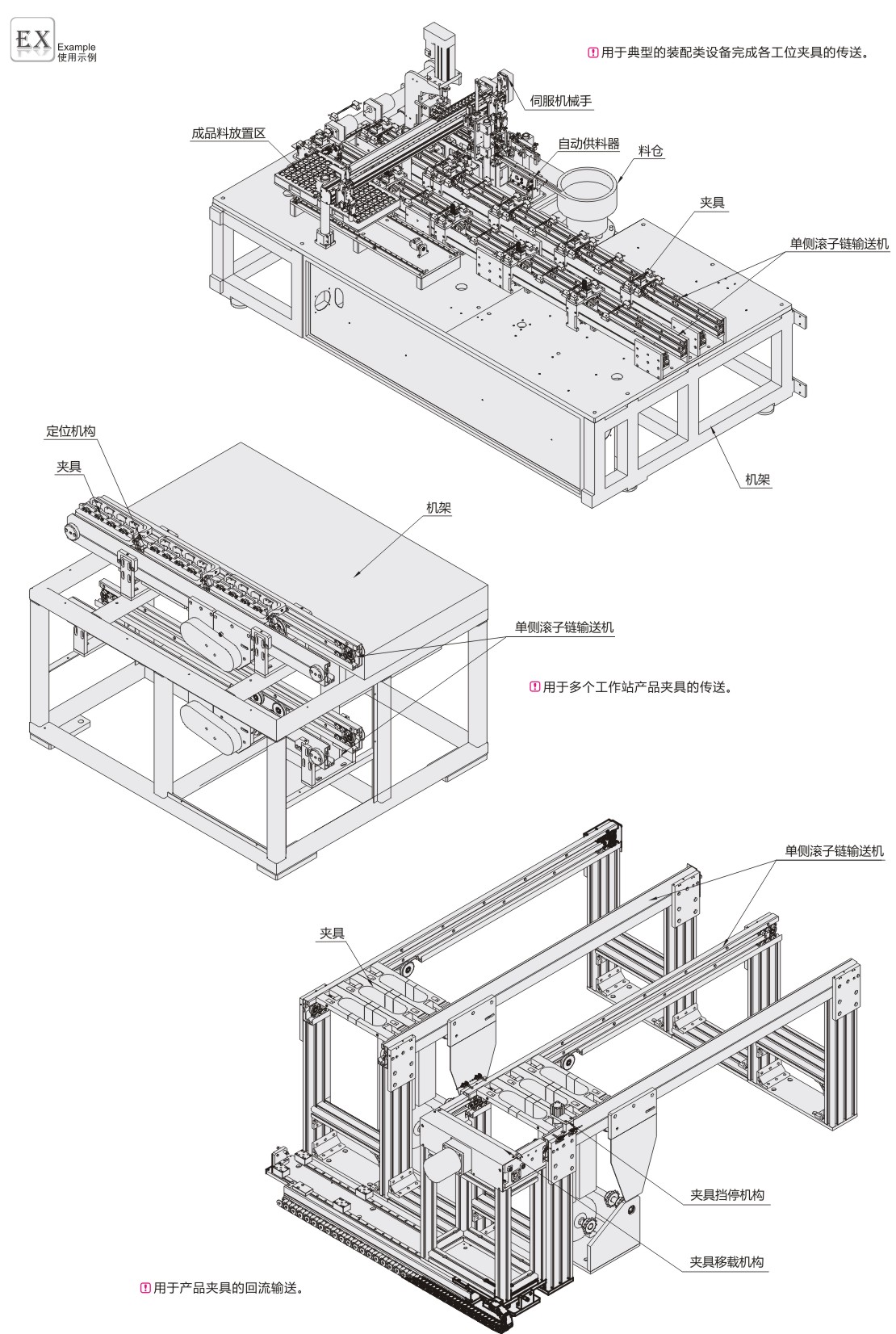 EX Example 使用示例

用于典型的装配类设备完成各工位夹具的传送。

伺服机械手
成品料放置区
自动供料器
料仓
夹具
单侧滚子链输送机
机架

定位机构
夹具
机架
单侧滚子链输送机

用于多个工作站产品夹具的传送。

单侧滚子链输送机
夹具
夹具挡停机构
夹具移载机构

用于产品夹具的回流输送。