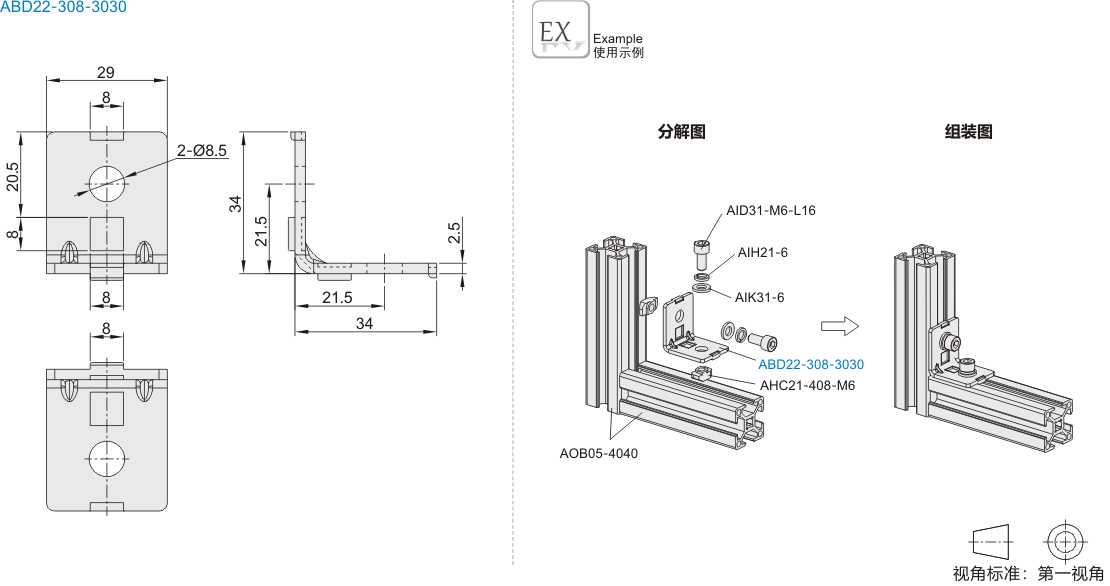 ABD22-308-3030

29
8
2-Ø8.5
20.5
8
8
8
34
21.5
2.5
21.5
34

EX
Example
使用示例

分解图

组装图

AID31-M6-L16
AIH21-6
AIK31-6
ABD22-308-3030
AHC21-408-M6
AOB05-4040

视角标准：第一视角