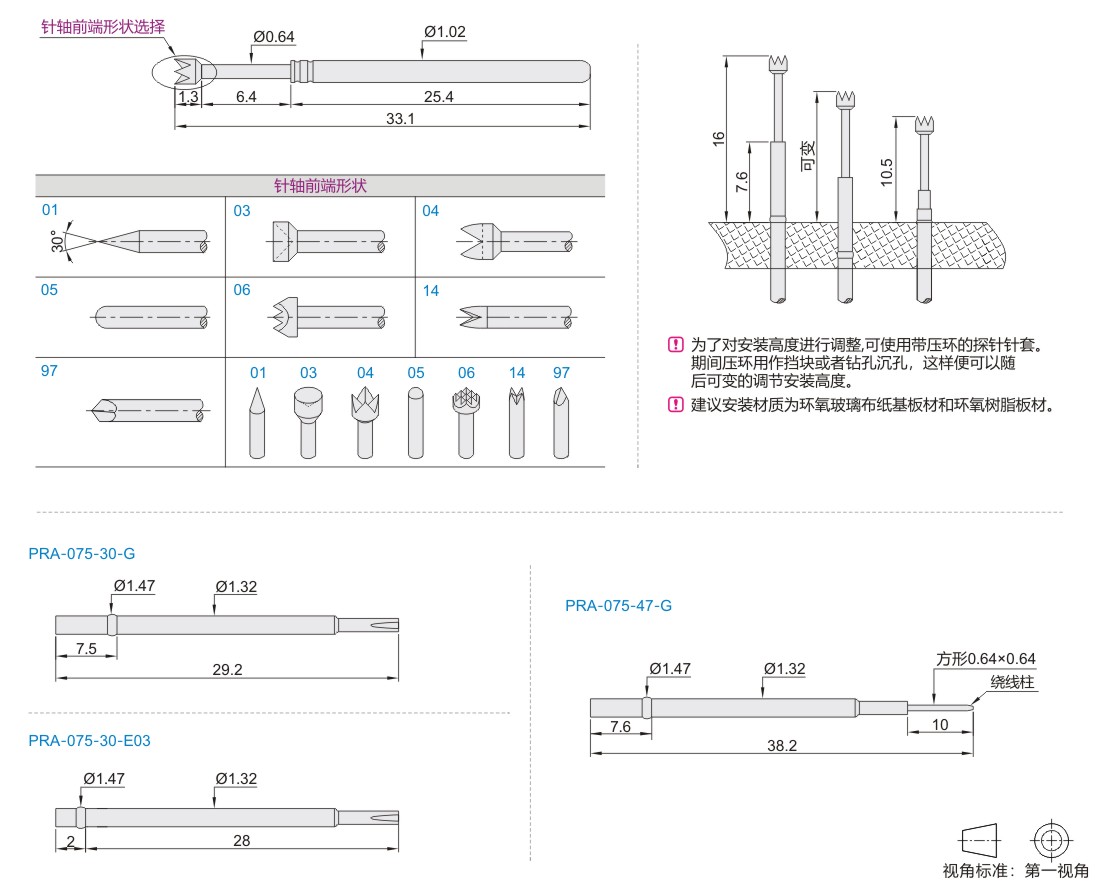 针轴前端形状选择
Ø0.64
Ø1.02
1.3
6.4
25.4
33.1

针轴前端形状

01
30°
03
04
05
06
14
97

01 03 04 05 06 14 97

16
7.6
可变
10.5

为了对安装高度进行调整,可使用带压环的探针针套。期间压环用作挡块或者钻孔沉孔，这样便可以随后可变的调节安装高度。
建议安装材质为环氧玻璃布纸基板材和环氧树脂板材。

PRA-075-30-G
Ø1.47
Ø1.32
7.5
29.2

PRA-075-30-E03
Ø1.47
Ø1.32
2
28

PRA-075-47-G
Ø1.47
Ø1.32
方形0.64×0.64
绕线柱
7.6
10
38.2

视角标准：第一视角