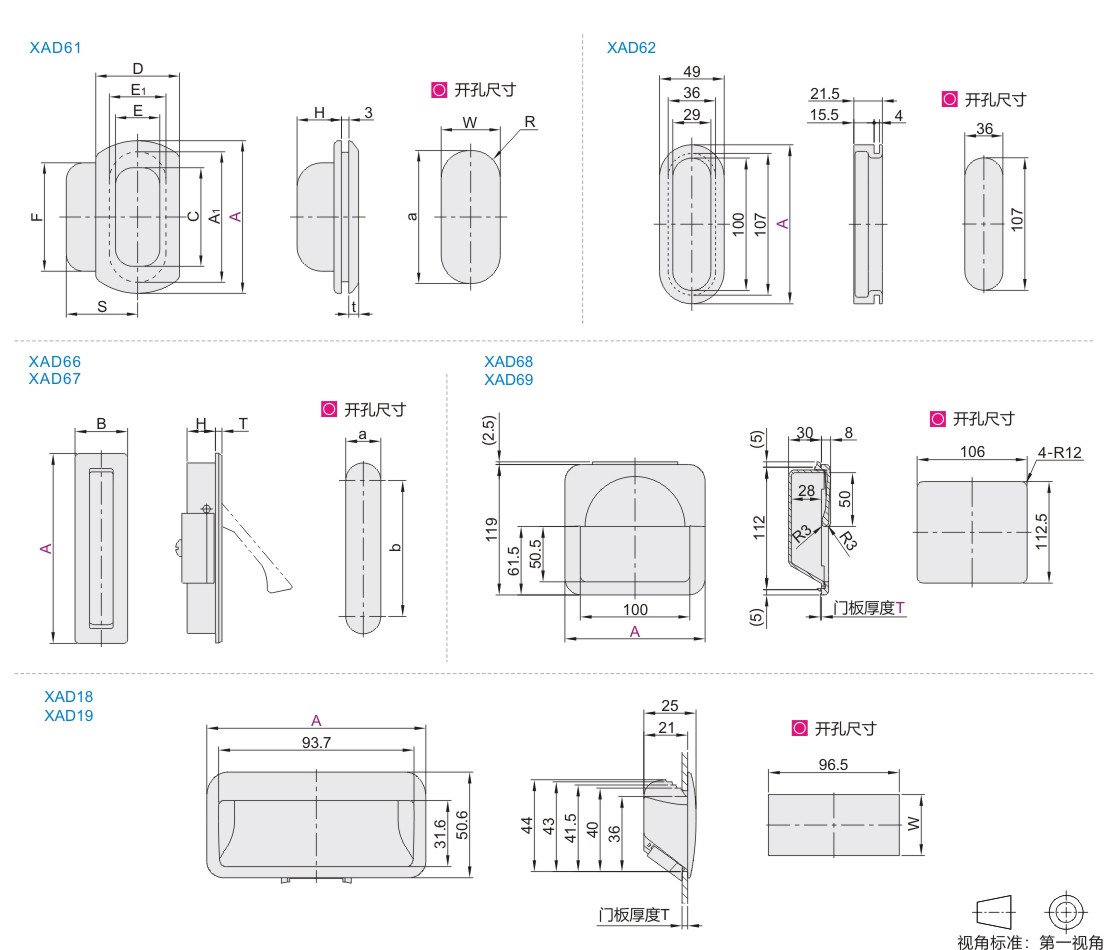 XAD61

D
$E_1$
E
F
C
$A_1$
A
S
H
3
t
开孔尺寸
W
R
a

XAD62

49
36
29
100
107
A
21.5
15.5
4
开孔尺寸
36
107

XAD66
XAD67

B
A
H
T
开孔尺寸
a
b

XAD68
XAD69

(2.5)
119
61.5
50.5
100
A
(5)
30
8
28
50
112
R3
R3
(5)
门板厚度T
开孔尺寸
106
4-R12
112.5

XAD18
XAD19

A
93.7
31.6
50.6
25
21
44
43
41.5
40
36
门板厚度T
开孔尺寸
96.5
W

视角标准：第一视角