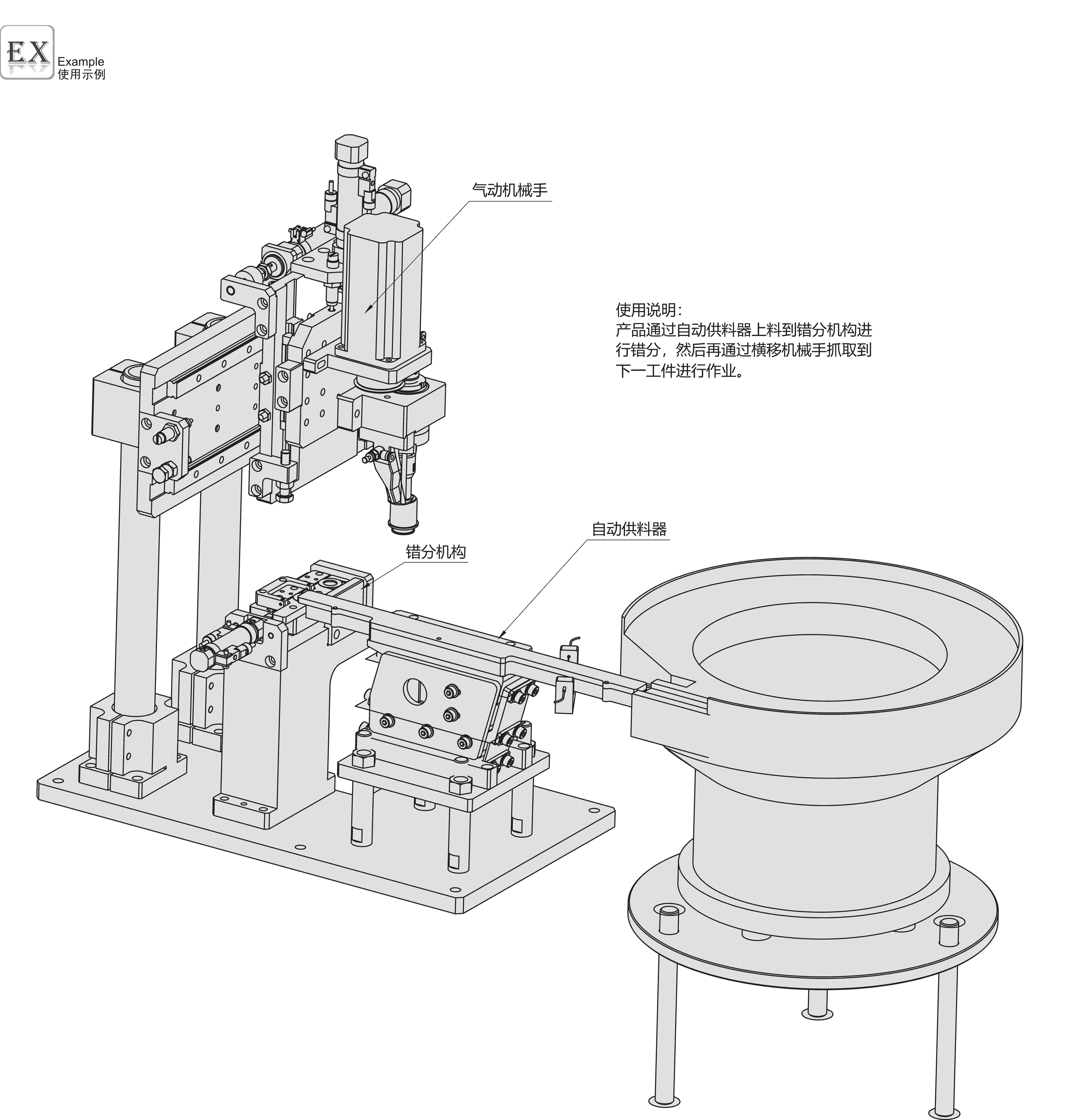 EX
Example
使用示例

气动机械手

使用说明:
产品通过自动供料器上料到错分机构进行错分，然后再通过横移机械手抓取到下一工件进行作业。

自动供料器

错分机构