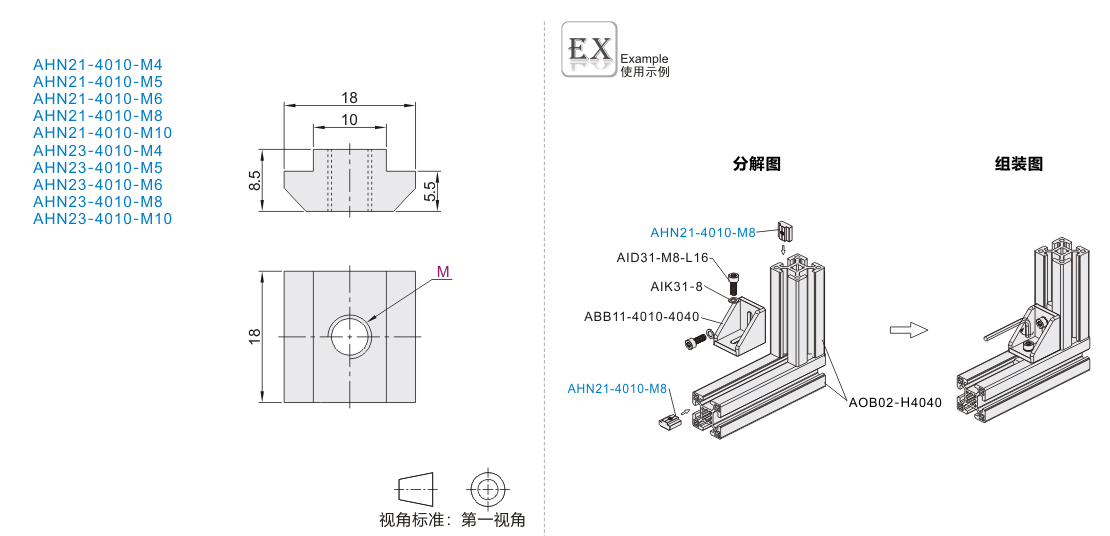 AHN21-4010-M4
AHN21-4010-M5
AHN21-4010-M6
AHN21-4010-M8
AHN21-4010-M10
AHN23-4010-M4
AHN23-4010-M5
AHN23-4010-M6
AHN23-4010-M8
AHN23-4010-M10

18
10
8.5
5.5

M
18

视角标准：第一视角

EX
Example
使用示例

分解图
组装图

AHN21-4010-M8
AID31-M8-L16
AIK31-8
ABB11-4010-4040
AHN21-4010-M8
AOB02-H4040