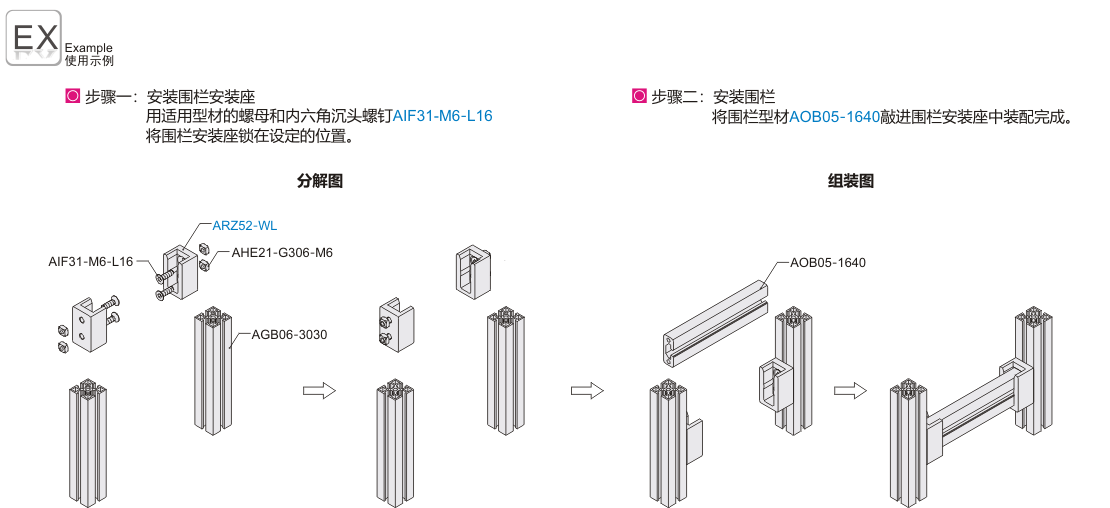 EX Example 使用示例

步骤一：安装围栏安装座
用适用型材的螺母和内六角沉头螺钉AIF31-M6-L16
将围栏安装座锁在设定的位置。

步骤二：安装围栏
将围栏型材AOB05-1640敲进围栏安装座中装配完成。

分解图

ARZ52-WL
AIF31-M6-L16
AHE21-G306-M6
AGB06-3030

组装图

AOB05-1640